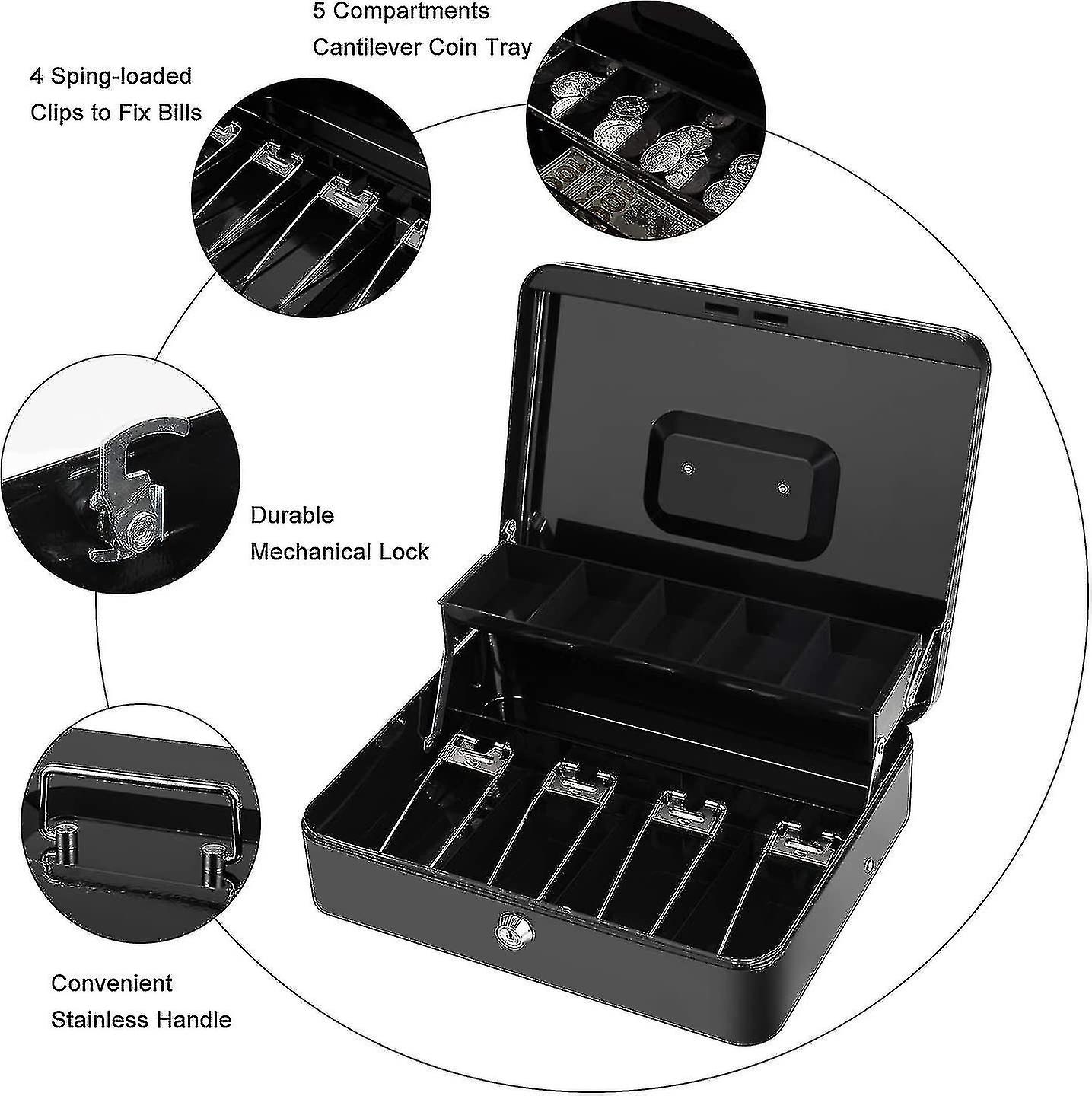 5 Compartments
Cantilever Coin Tray

4 Sping-loaded
Clips to Fix Bills

Durable
Mechanical Lock

Convenient
Stainless Handle