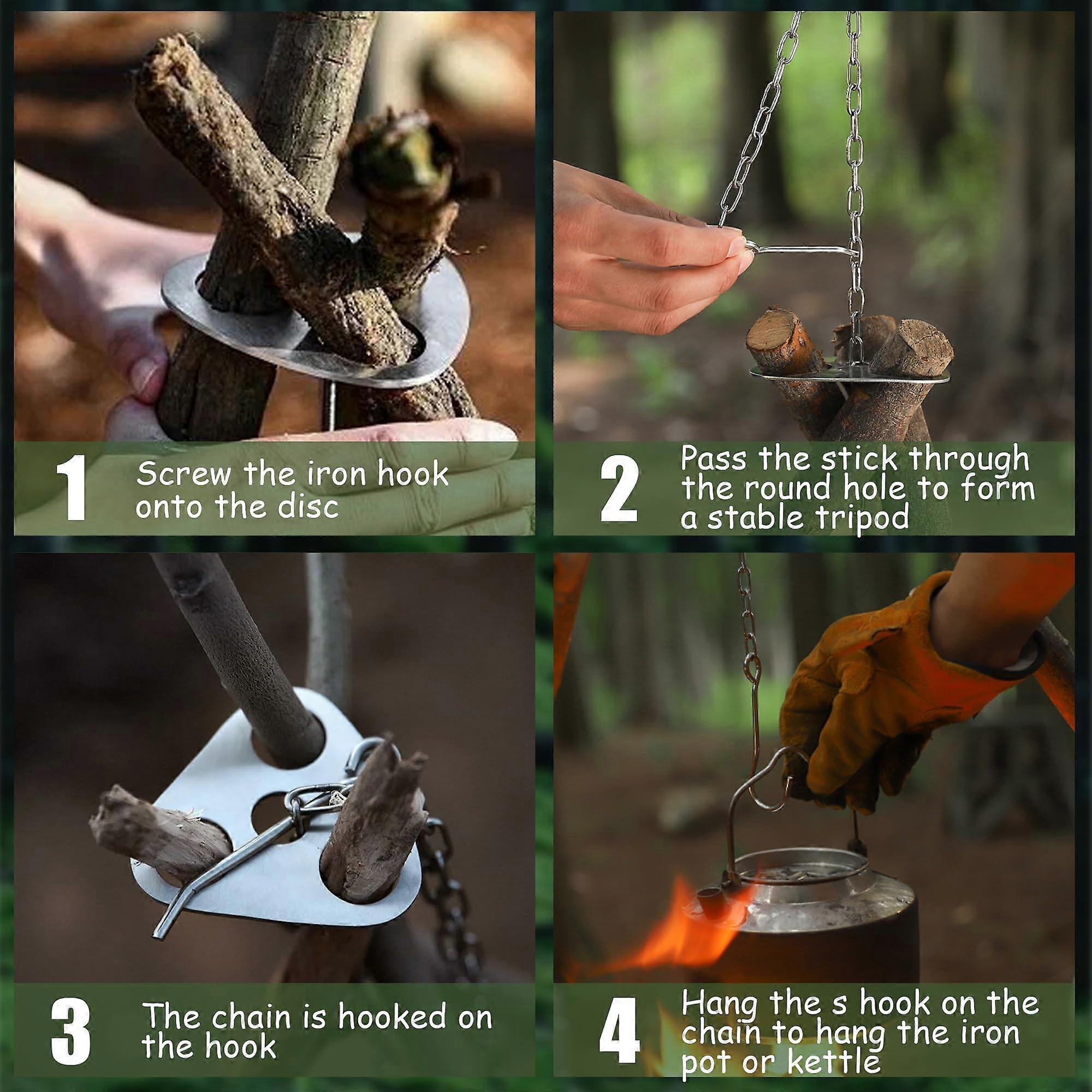 1 Screw the iron hook onto the disc

2 Pass the stick through the round hole to form a stable tripod

3 The chain is hooked on the hook

4 Hang the s hook on the chain to hang the iron pot or kettle