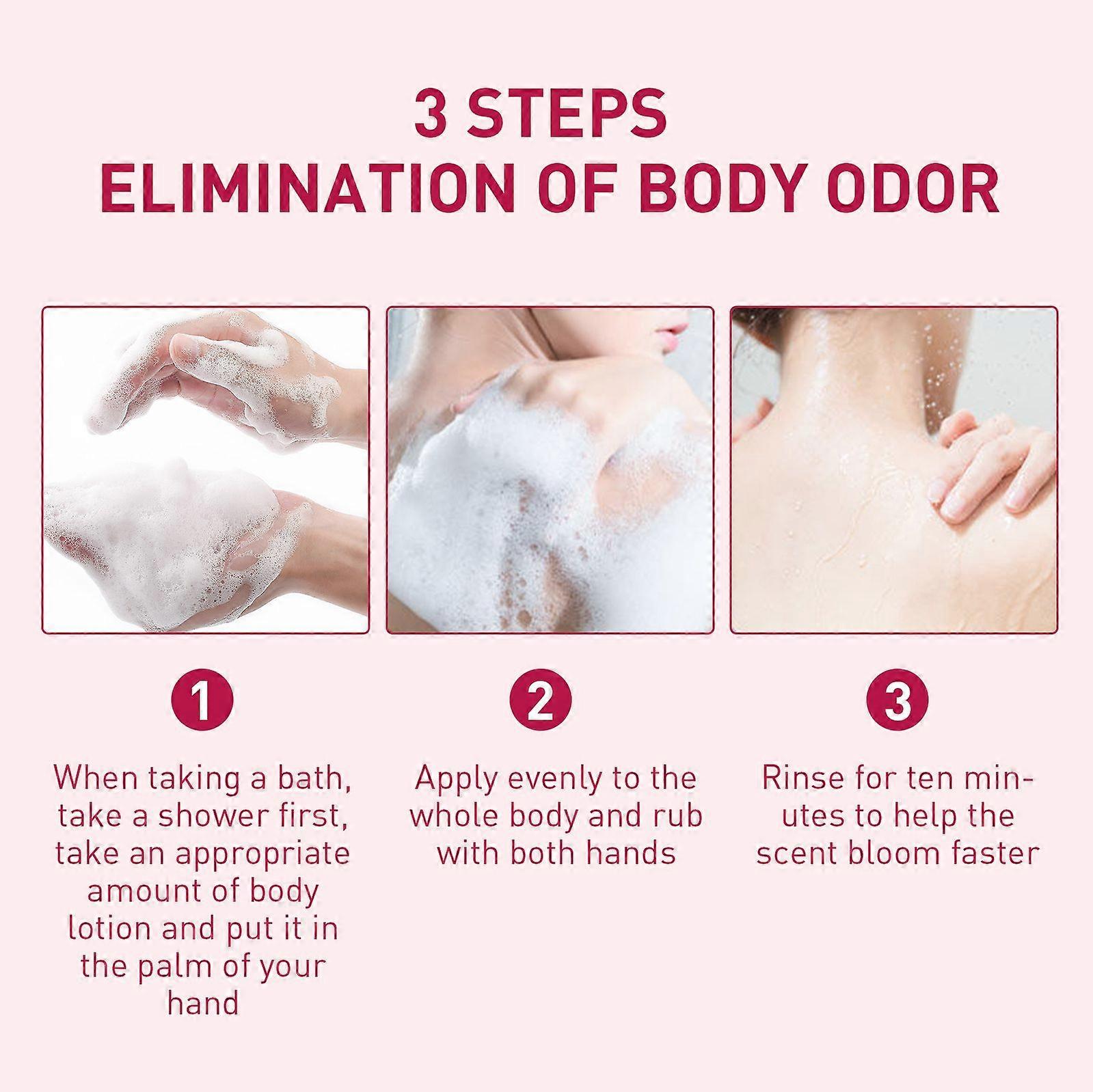 3 STEPS
ELIMINATION OF BODY ODOR

1

When taking a bath, take a shower first, take an appropriate amount of body lotion and put it in the palm of your hand

2

Apply evenly to the whole body and rub with both hands

3

Rinse for ten minutes to help the scent bloom faster