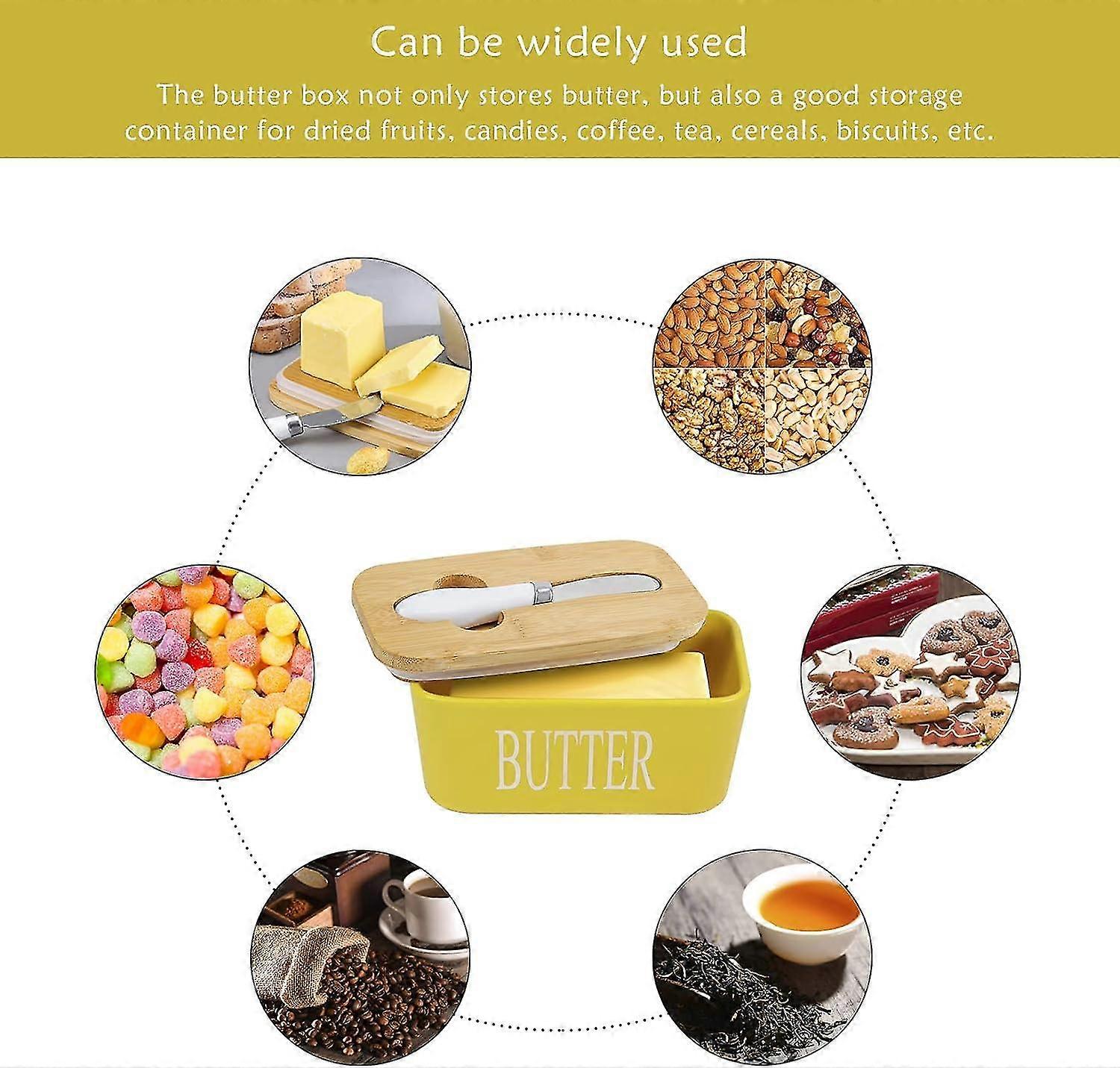 Can be widely used

The butter box not only stores butter, but also a good storage container for dried fruits, candies, coffee, tea, cereals, biscuits, etc.

BUTTER