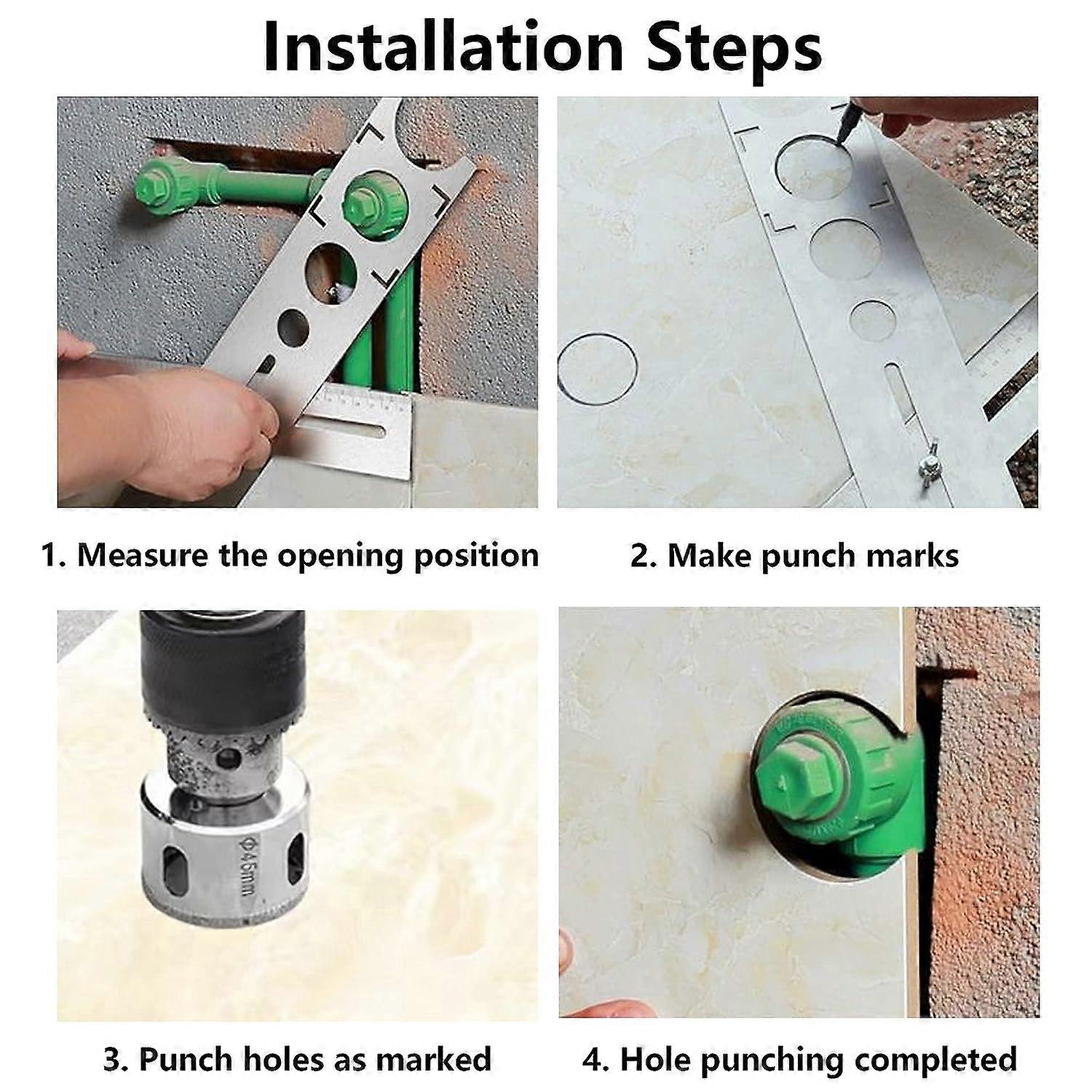 Installation Steps

1. Measure the opening position

2. Make punch marks

Φ45mm

3. Punch holes as marked

4. Hole punching completed