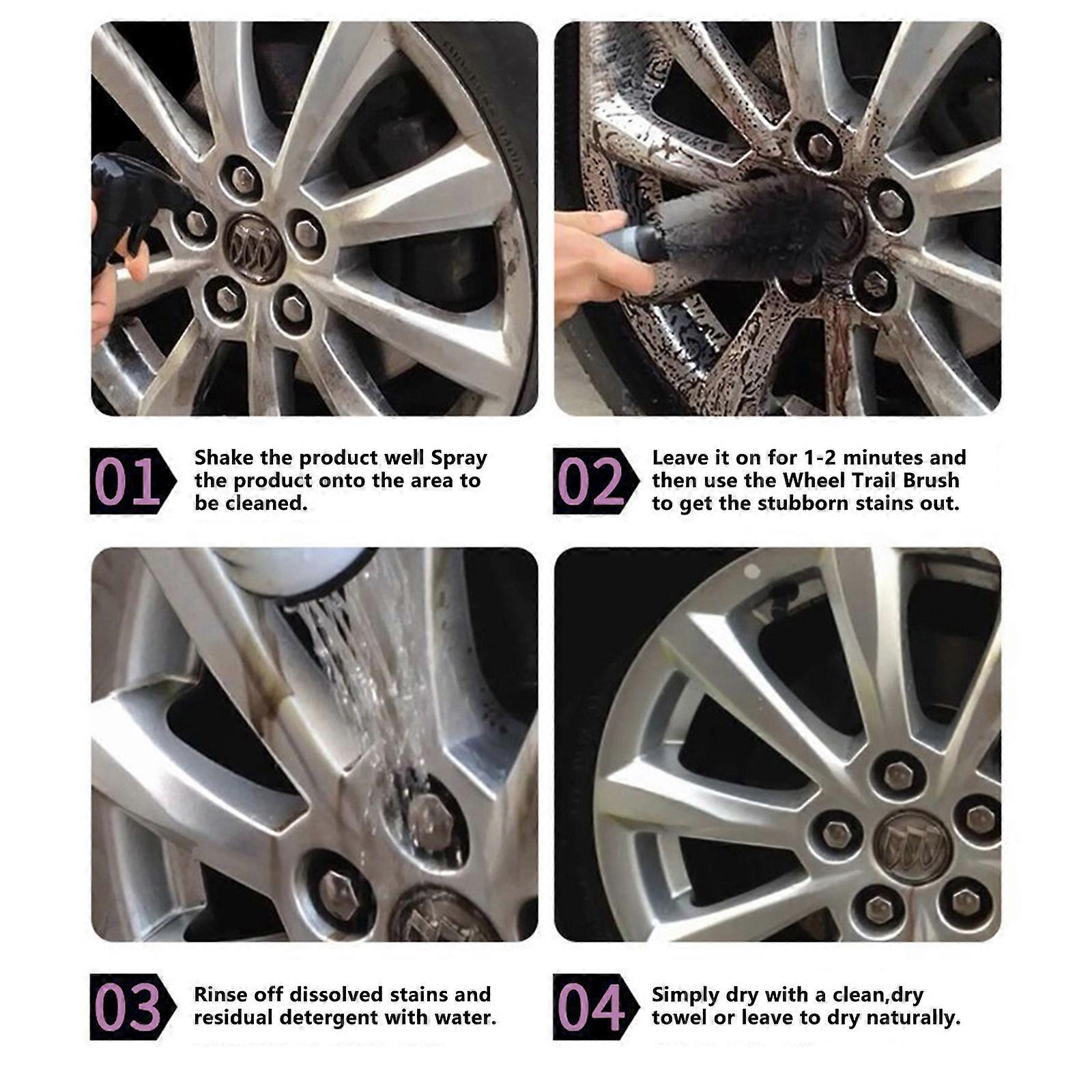 01 Shake the product well Spray the product onto the area to be cleaned.

02 Leave it on for 1-2 minutes and then use the Wheel Trail Brush to get the stubborn stains out.

03 Rinse off dissolved stains and residual detergent with water.

04 Simply dry with a clean,dry towel or leave to dry naturally.