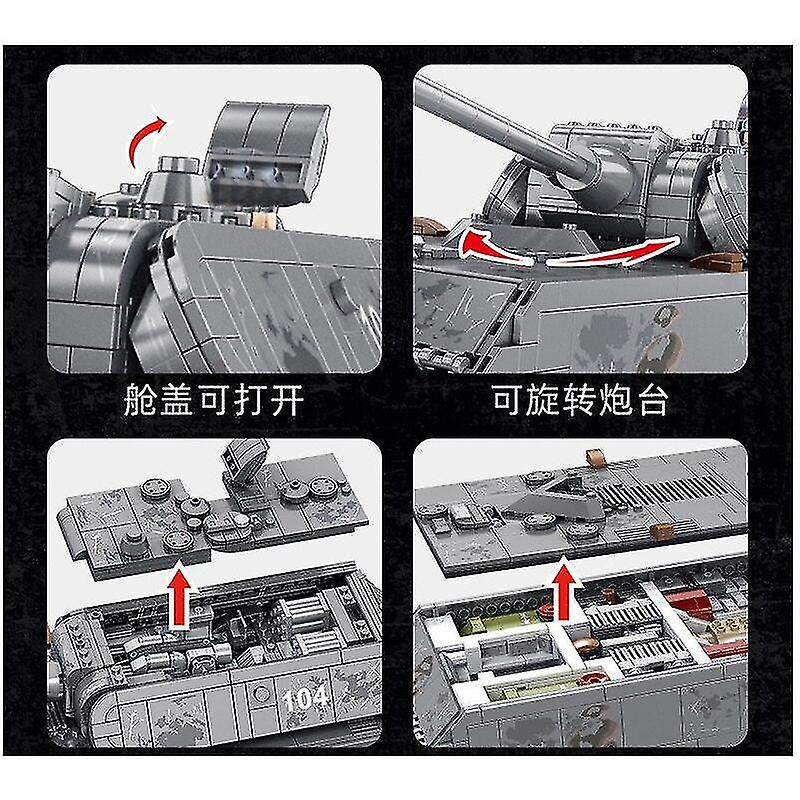 舱盖可打开

可旋转炮台

104