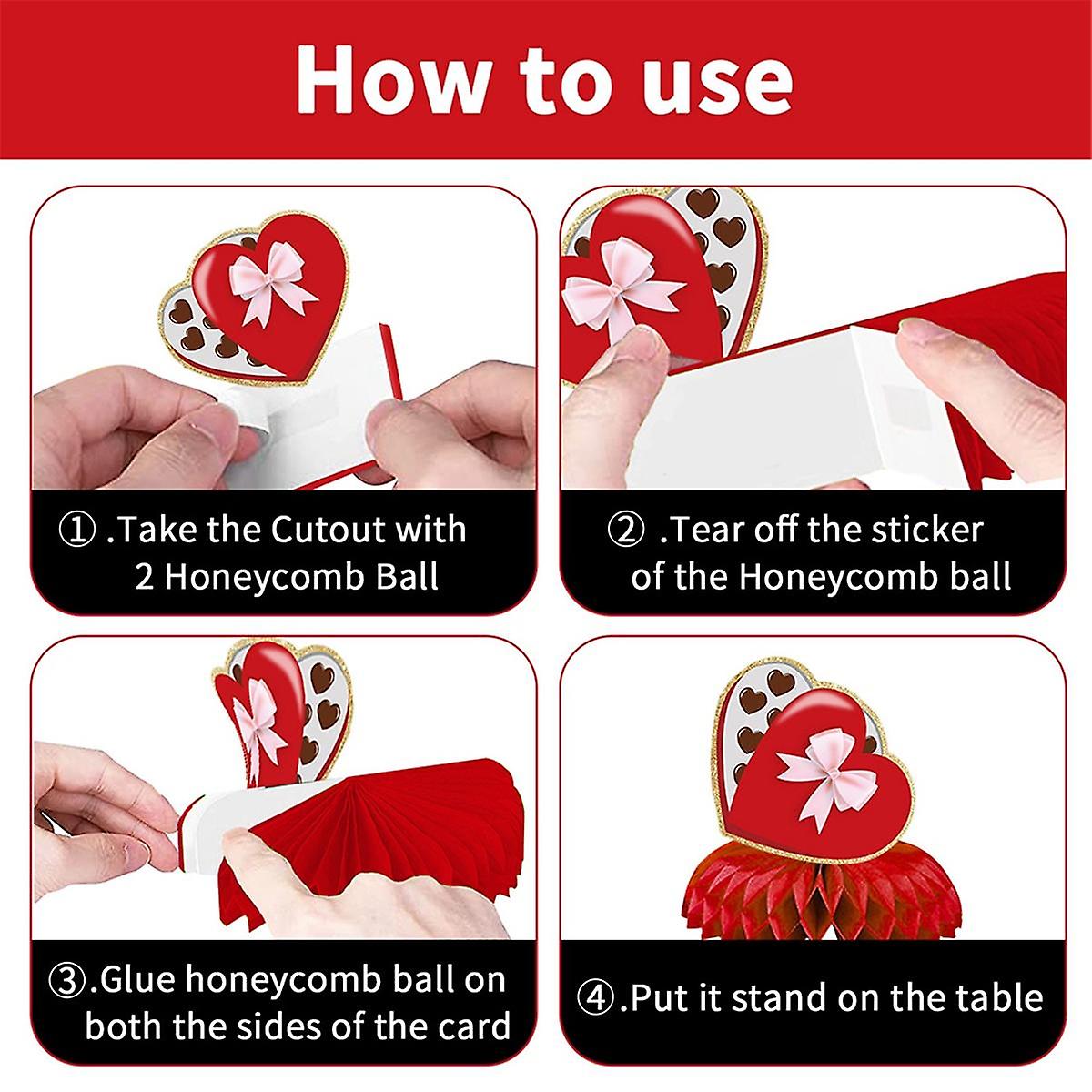 How to use

① .Take the Cutout with 2 Honeycomb Ball

② .Tear off the sticker of the Honeycomb ball

③.Glue honeycomb ball on both the sides of the card

④.Put it stand on the table