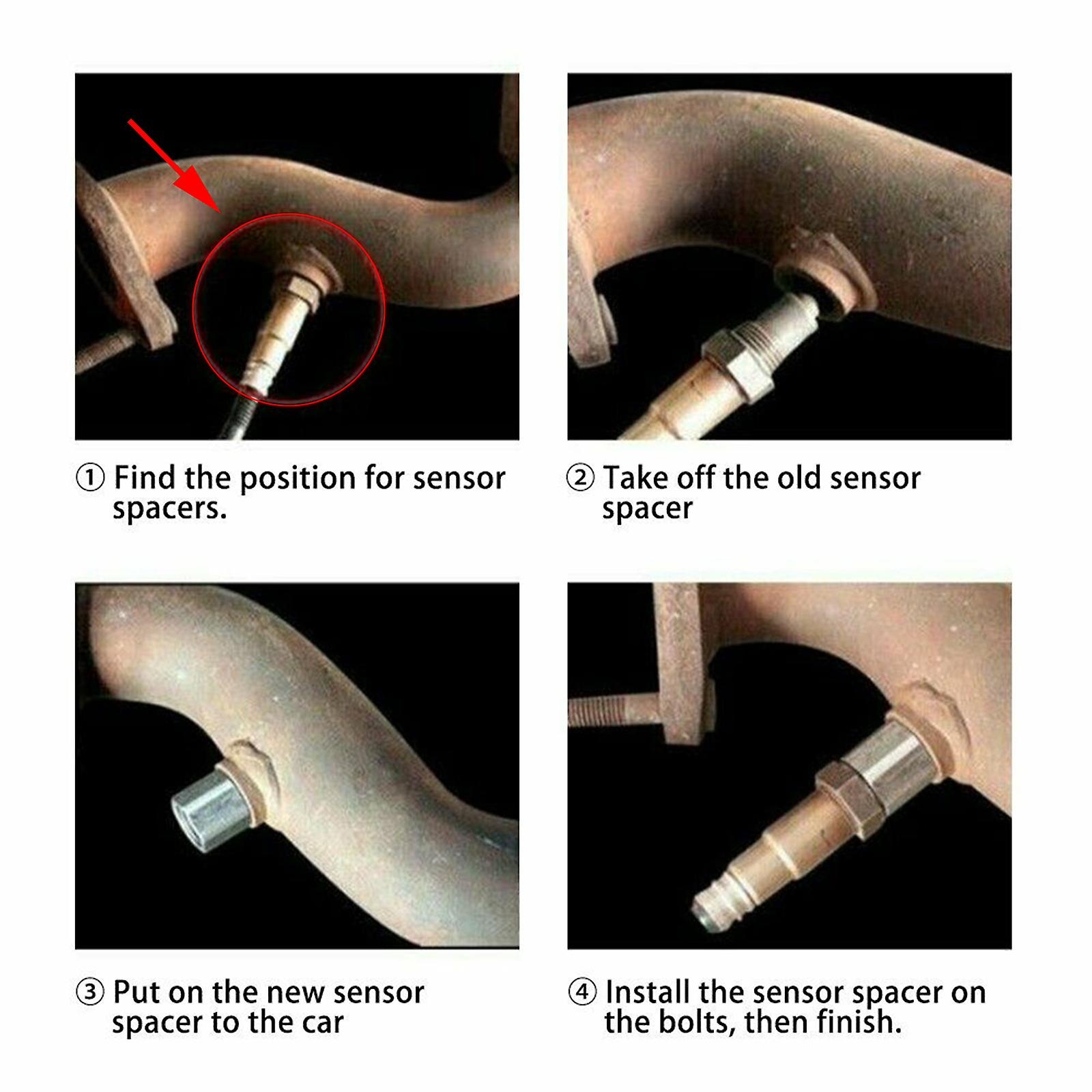 ① Find the position for sensor spacers.

② Take off the old sensor spacer

③ Put on the new sensor spacer to the car

④ Install the sensor spacer on the bolts, then finish.