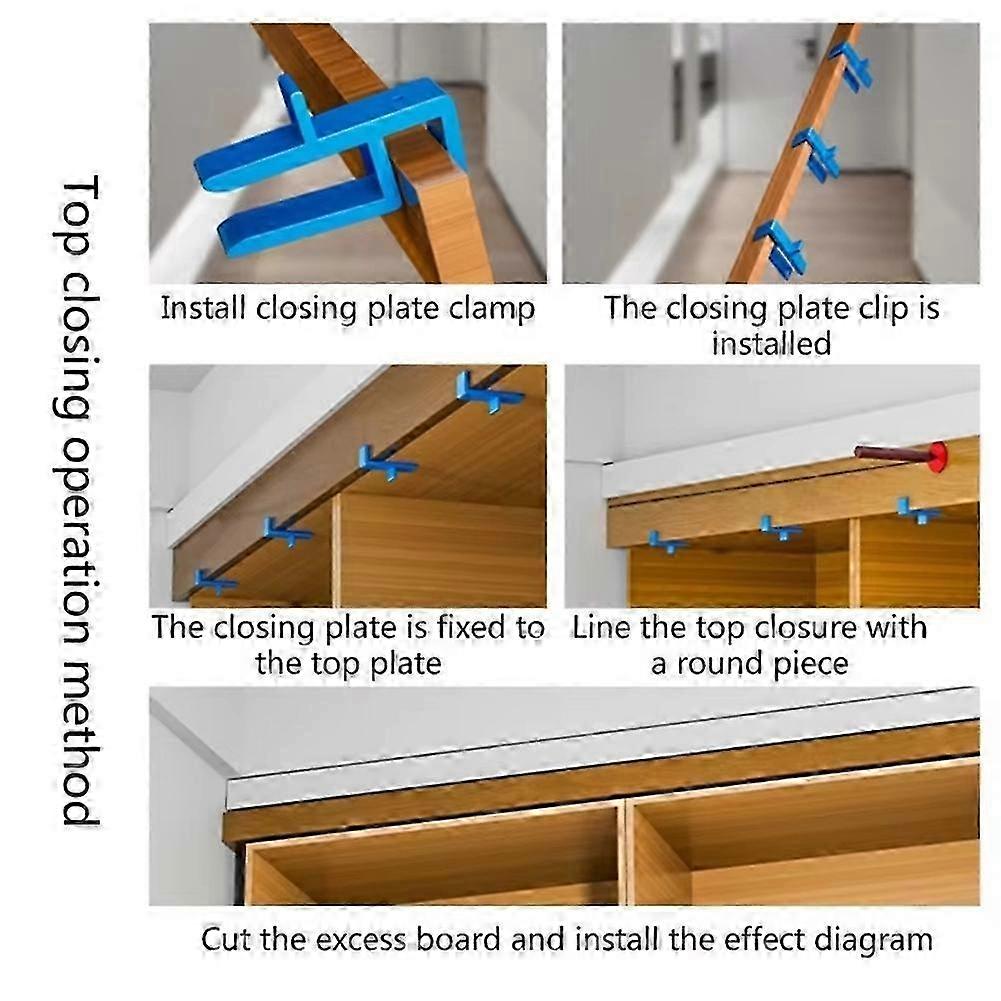 Top closing operation method

Install closing plate clamp

The closing plate clip is installed

The closing plate is fixed to the top plate

Line the top closure with a round piece

Cut the excess board and install the effect diagram