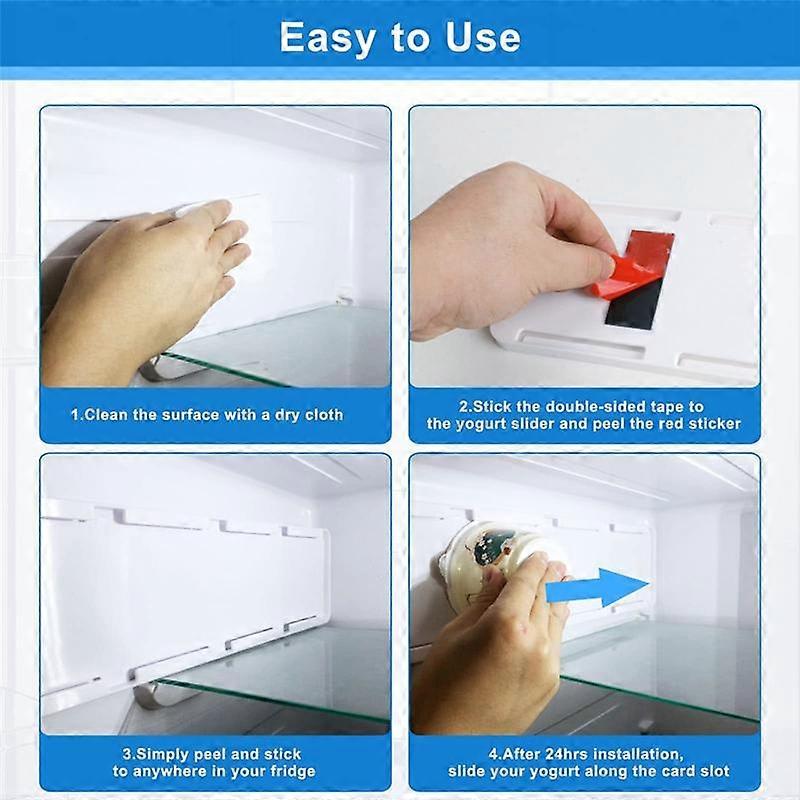 Easy to Use

1.Clean the surface with a dry cloth

2.Stick the double-sided tape to the yogurt slider and peel the red sticker

3.Simply peel and stick to anywhere in your fridge

4.After 24hrs installation, slide your yogurt along the card slot