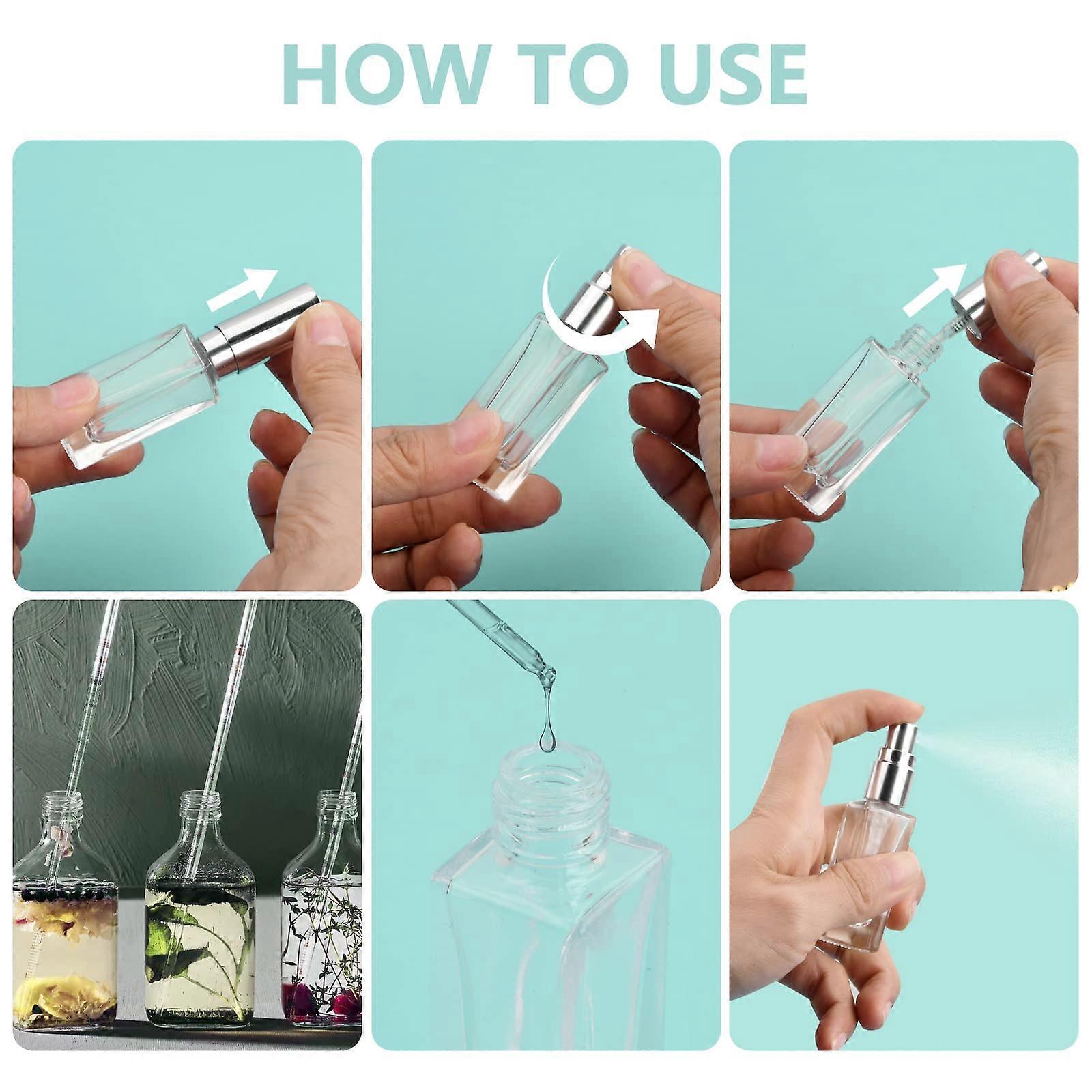 HOW TO USE