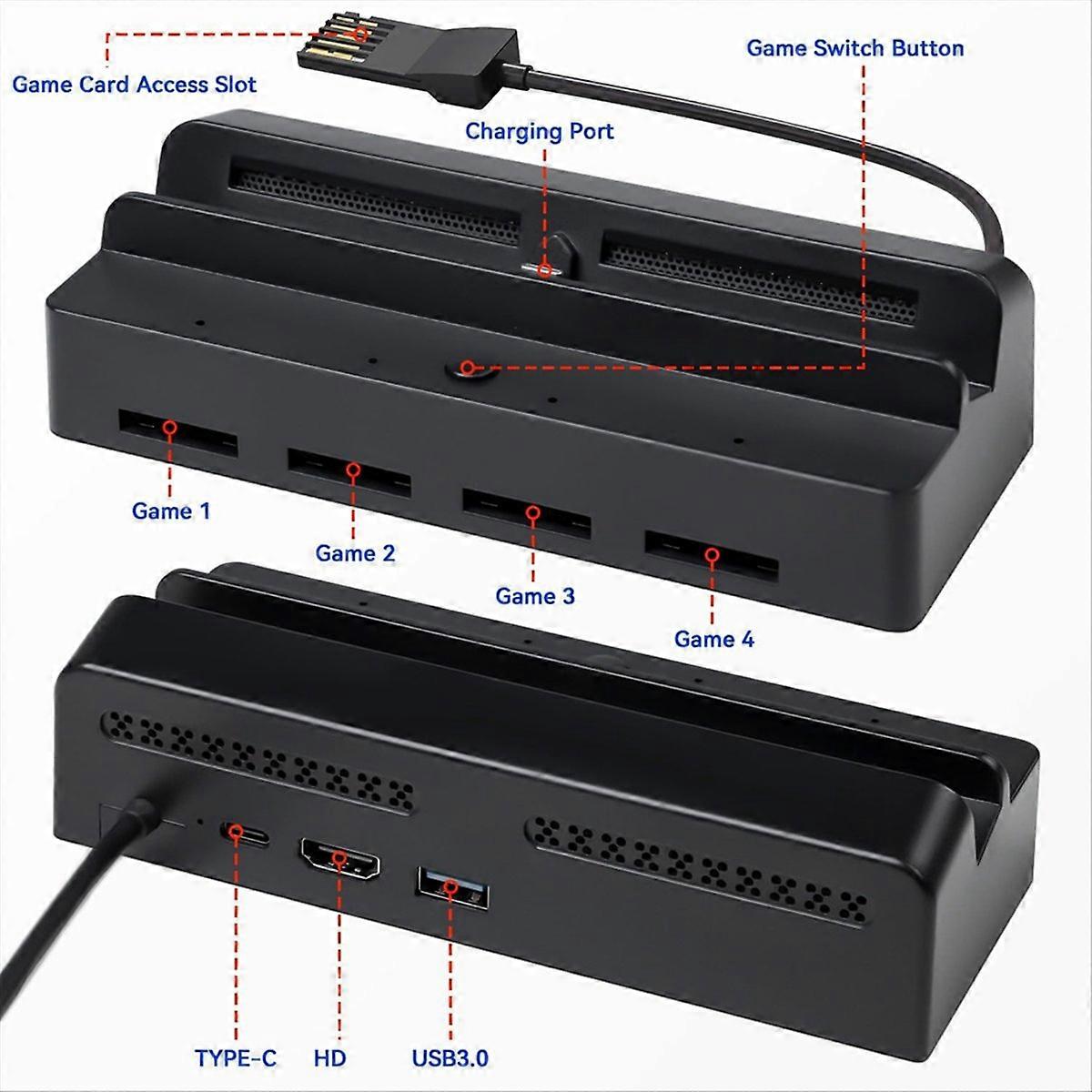 Game Card Access Slot

Game Switch Button

Charging Port

Game 1

Game 2

Game 3

Game 4

TYPE-C

HD

USB3.0