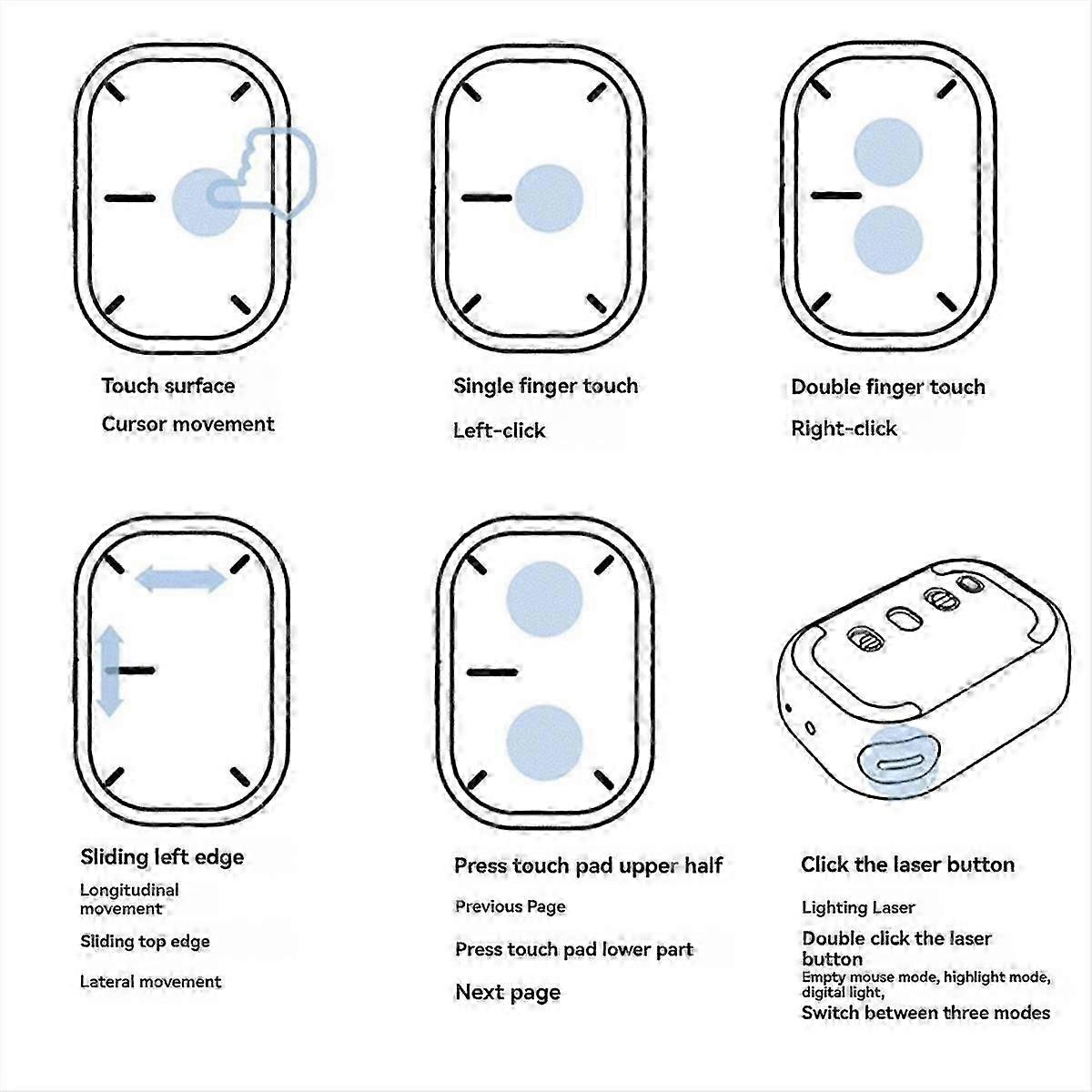 Touch surface

Cursor movement

Single finger touch

Left-click

Double finger touch

Right-click

Sliding left edge

Longitudinal movement

Sliding top edge

Lateral movement

Press touch pad upper half

Previous Page

Press touch pad lower part

Next page

Click the laser button

Lighting Laser

Double click the laser button

Empty mouse mode, highlight mode, digital light,

Switch between three modes