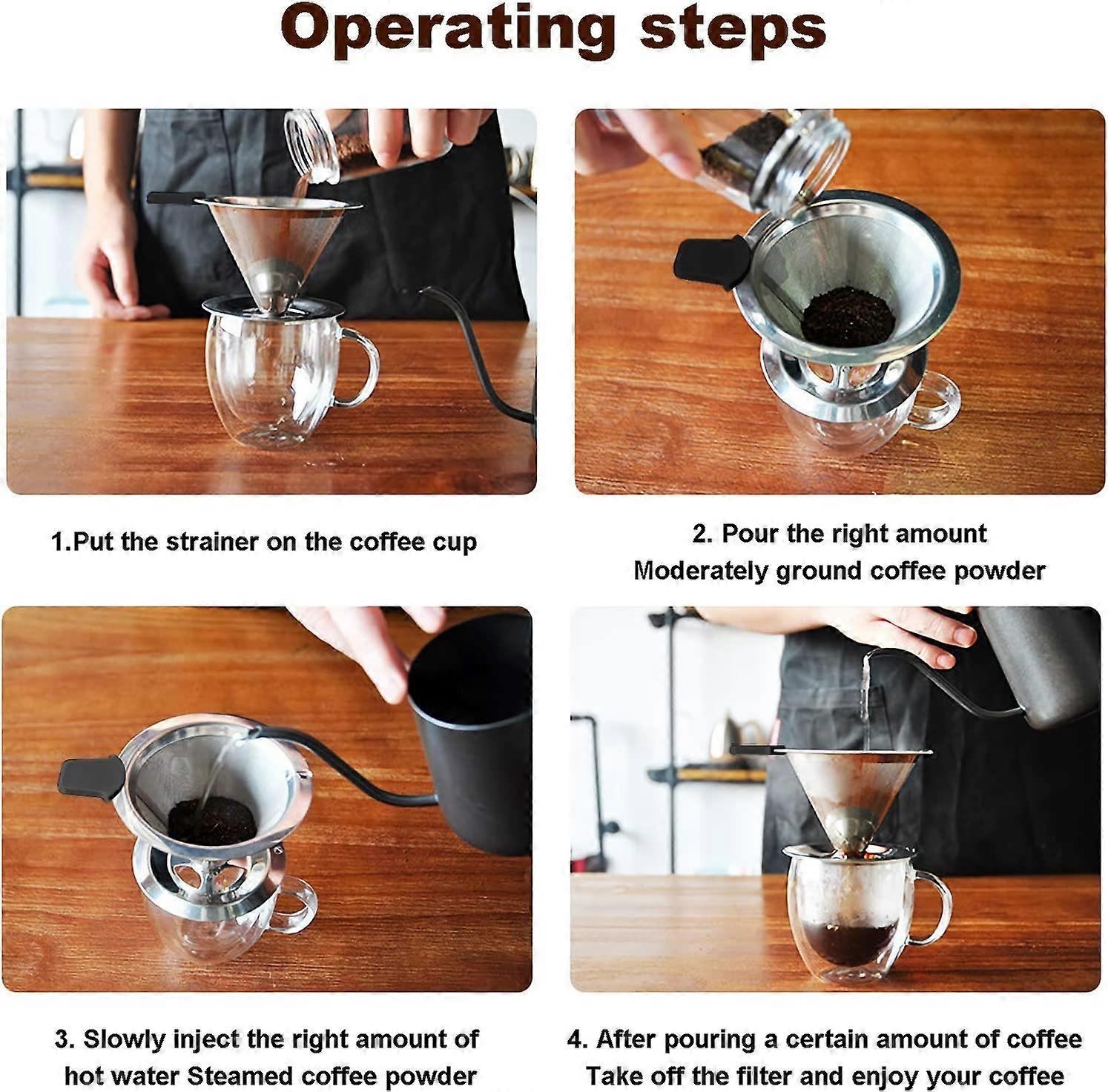 Operating steps

1.Put the strainer on the coffee cup

2. Pour the right amount Moderately ground coffee powder

3. Slowly inject the right amount of hot water Steamed coffee powder

4. After pouring a certain amount of coffee Take off the filter and enjoy your coffee