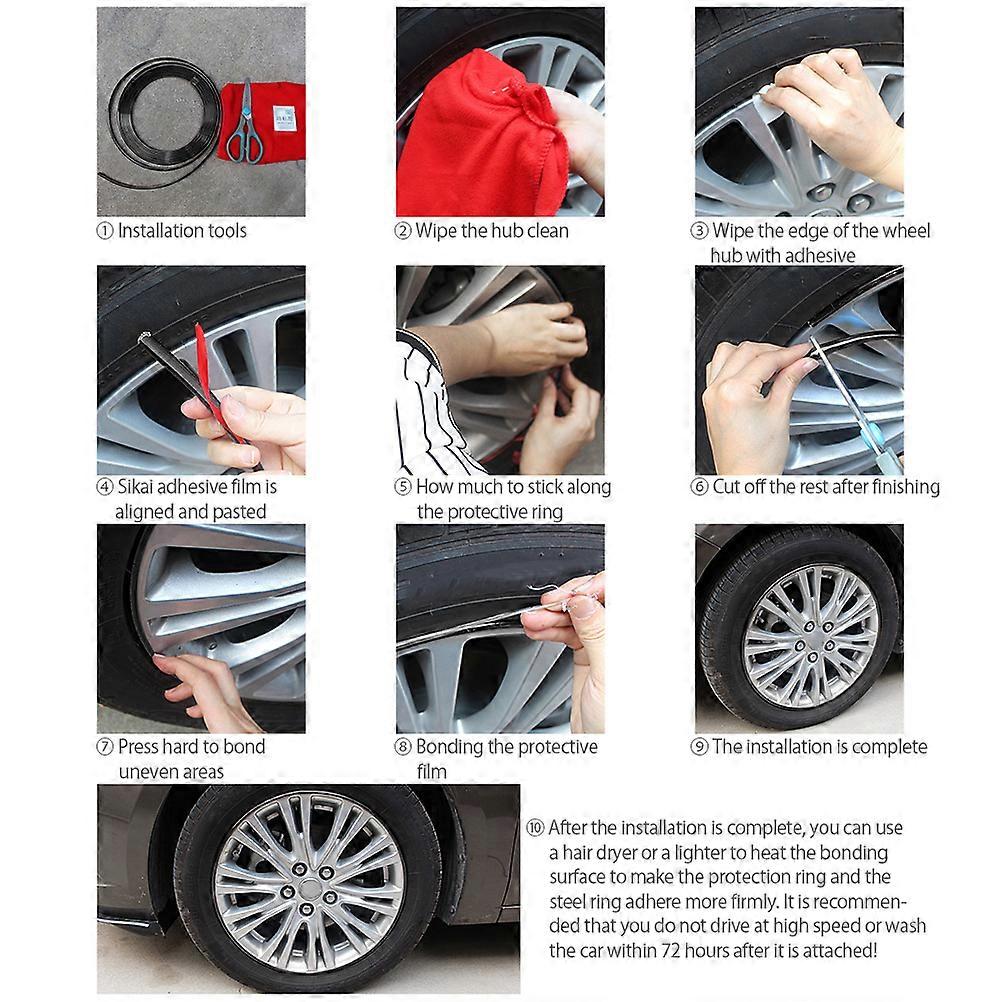 ① Installation tools

② Wipe the hub clean

③ Wipe the edge of the wheel hub with adhesive

④ Sikai adhesive film is aligned and pasted

⑤ How much to stick along the protective ring

⑥ Cut off the rest after finishing

⑦ Press hard to bond uneven areas

⑧ Bonding the protective film

⑨ The installation is complete

⑩ After the installation is complete, you can use a hair dryer or a lighter to heat the bonding surface to make the protection ring and the steel ring adhere more firmly. It is recommended that you do not drive at high speed or wash the car within 72 hours after it is attached!