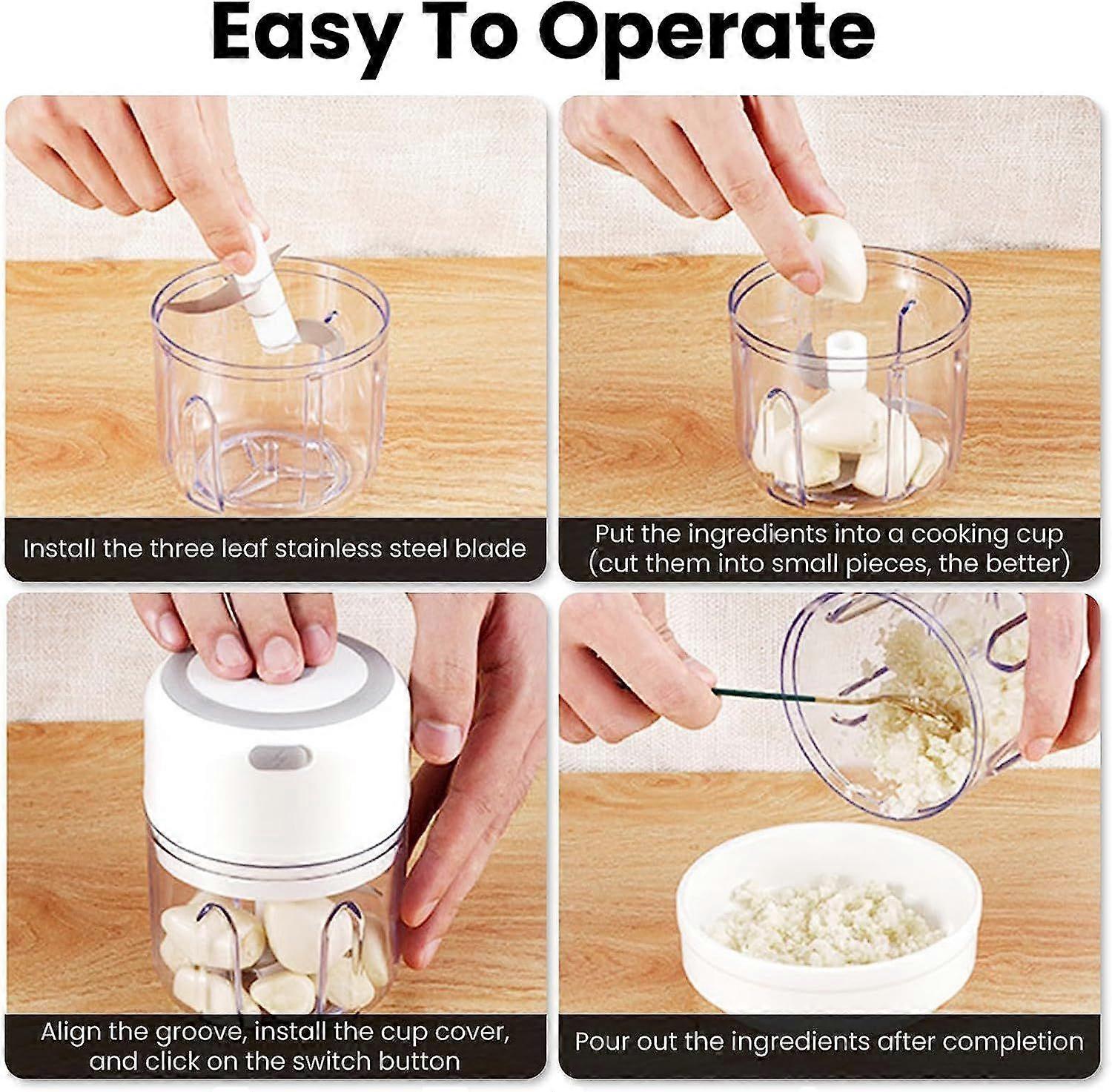 Easy To Operate

Install the three leaf stainless steel blade

Put the ingredients into a cooking cup (cut them into small pieces, the better)

Align the groove, install the cup cover, and click on the switch button

Pour out the ingredients after completion