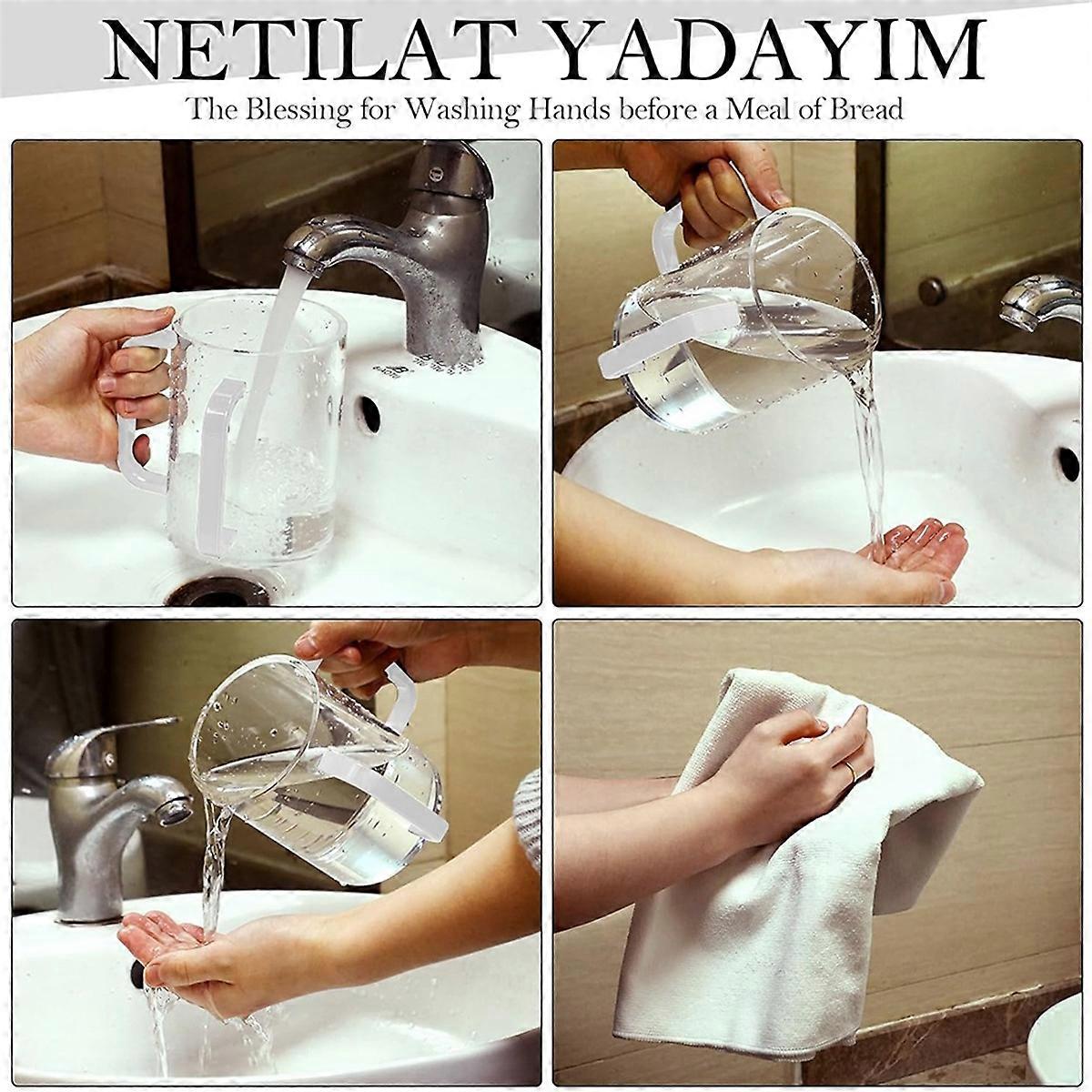 NETILAT YADAYIM

The Blessing for Washing Hands before a Meal of Bread