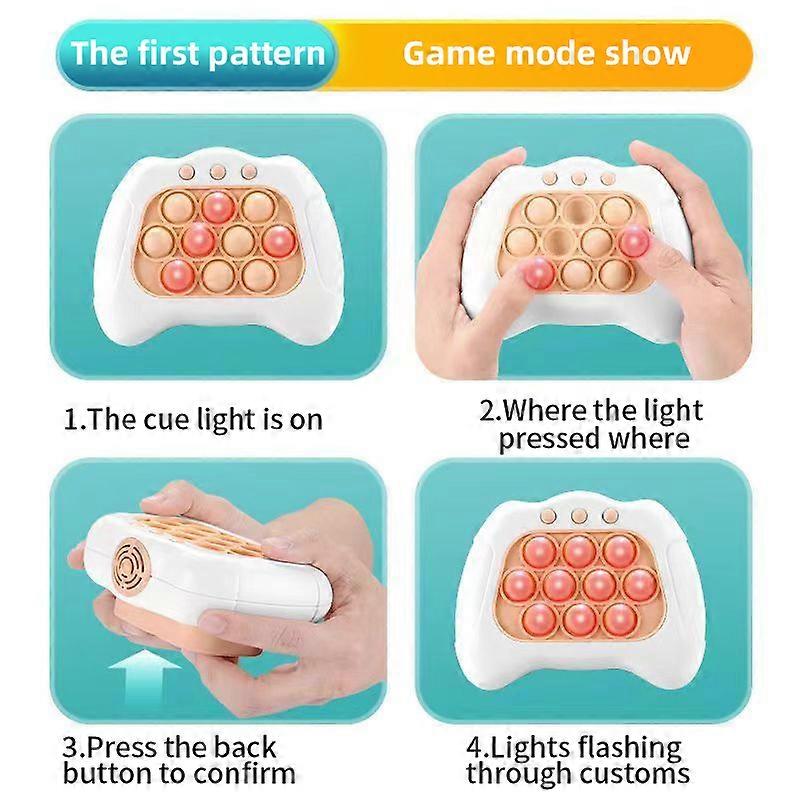 The first pattern Game mode show

1.The cue light is on

2.Where the light pressed where

3.Press the back button to confirm

4.Lights flashing through customs