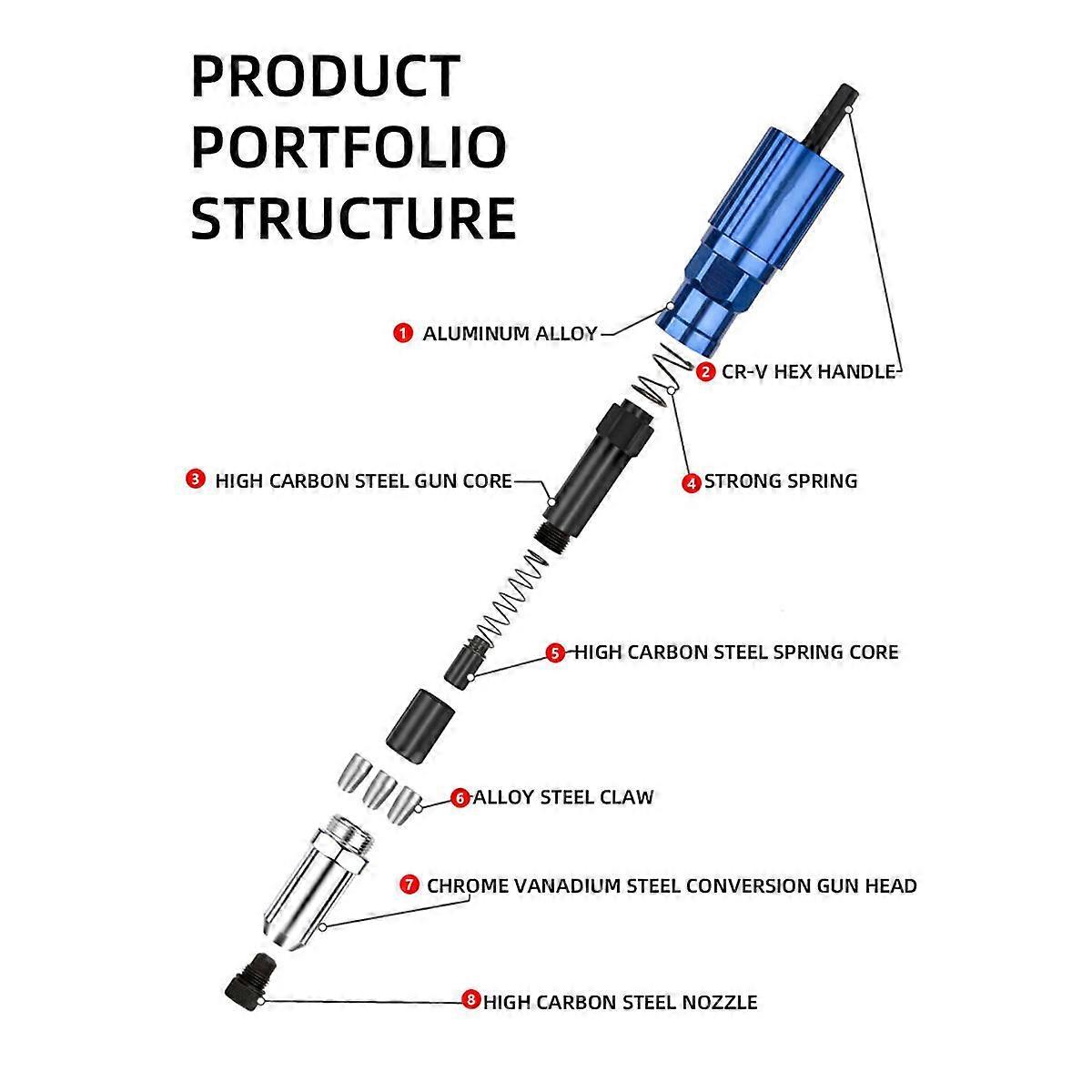 PRODUCT PORTFOLIO STRUCTURE

1 ALUMINUM ALLOY

2 CR-V HEX HANDLE

3 HIGH CARBON STEEL GUN CORE

4 STRONG SPRING

5 HIGH CARBON STEEL SPRING CORE

6 ALLOY STEEL CLAW

7 CHROME VANADIUM STEEL CONVERSION GUN HEAD

8 HIGH CARBON STEEL NOZZLE