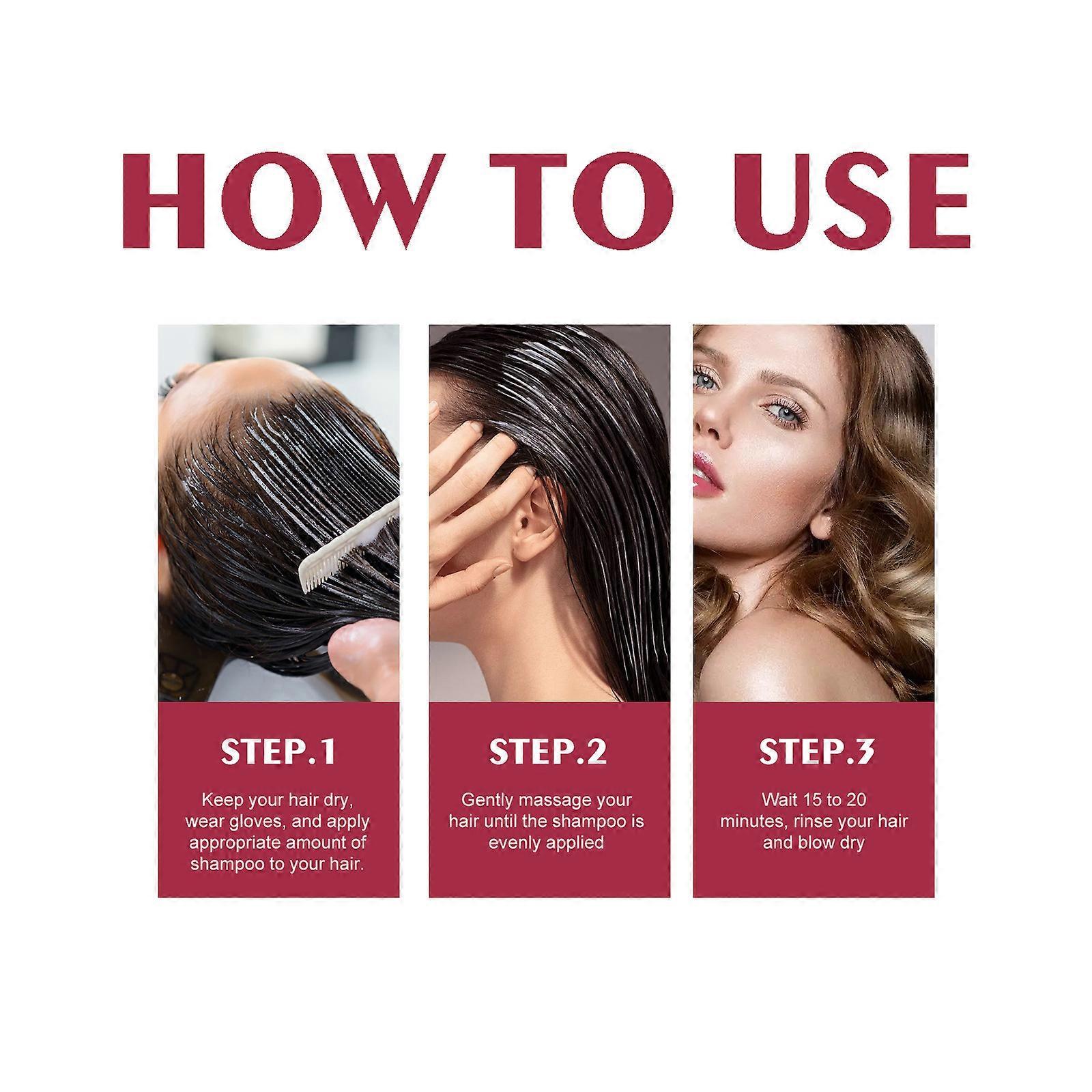 HOW TO USE

STEP.1

Keep your hair dry, wear gloves, and apply appropriate amount of shampoo to your hair.

STEP.2

Gently massage your hair until the shampoo is evenly applied

STEP.3

Wait 15 to 20 minutes, rinse your hair and blow dry