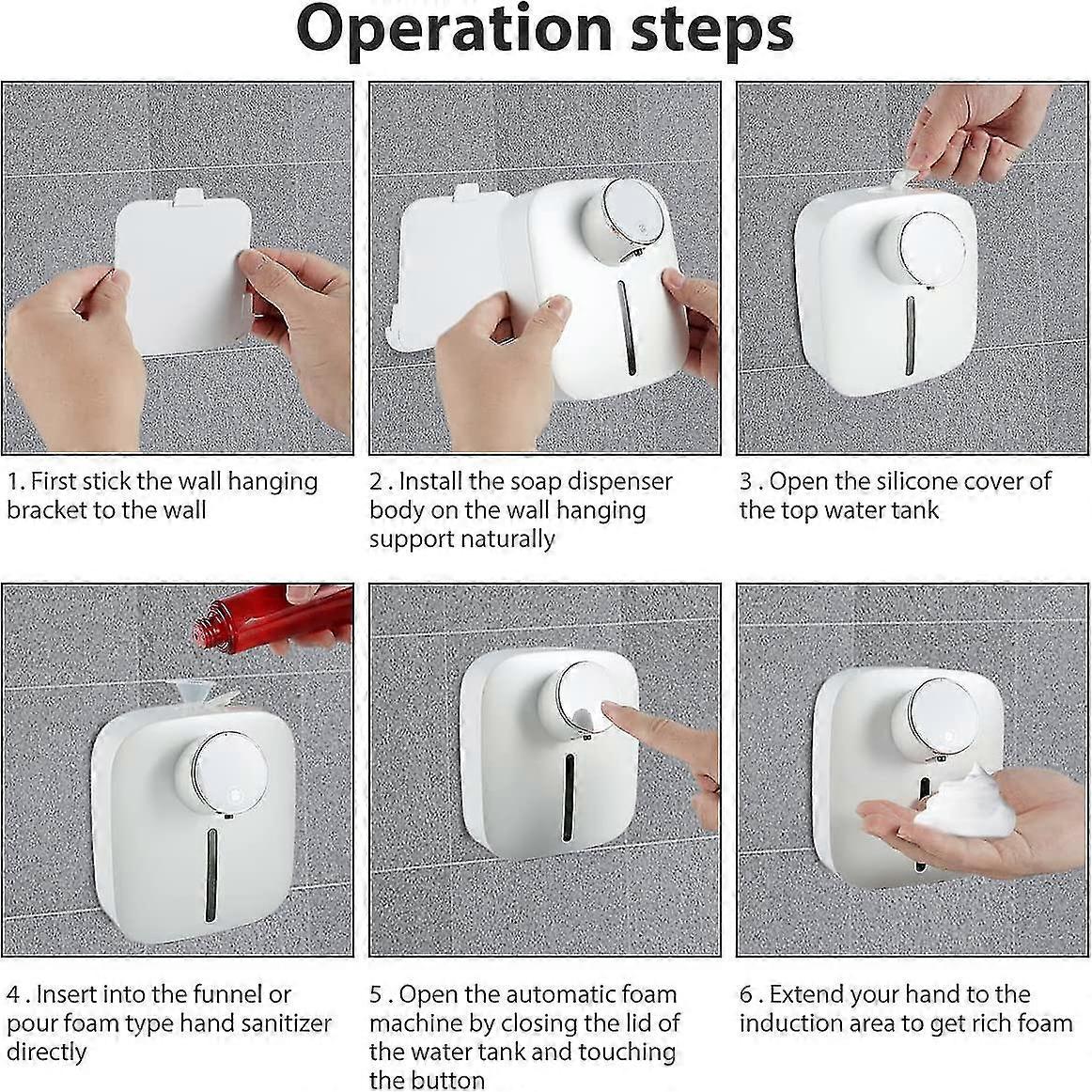 Operation steps

1. First stick the wall hanging bracket to the wall

2 . Install the soap dispenser body on the wall hanging support naturally

3 . Open the silicone cover of the top water tank

4 . Insert into the funnel or pour foam type hand sanitizer directly

5 . Open the automatic foam machine by closing the lid of the water tank and touching the button

6 . Extend your hand to the induction area to get rich foam