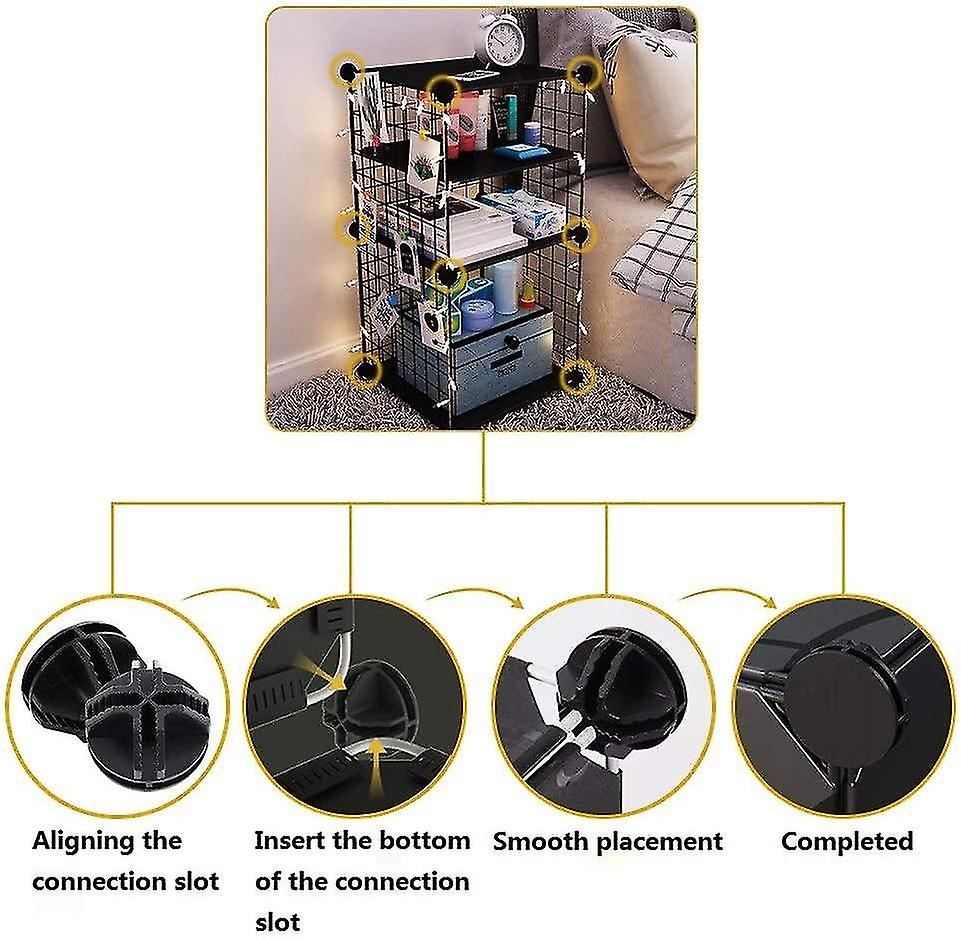 Aligning the connection slot

Insert the bottom of the connection slot

Smooth placement

Completed