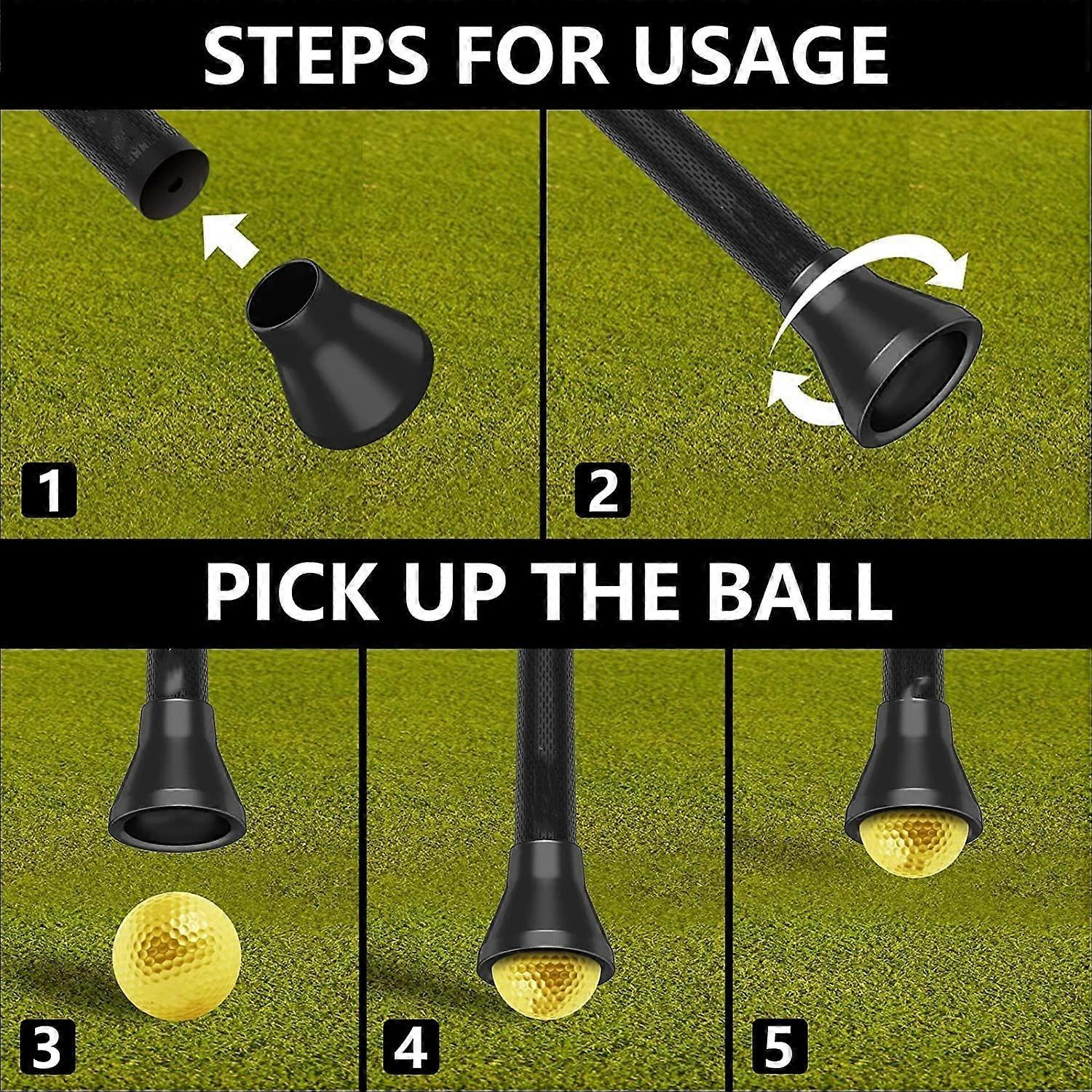 STEPS FOR USAGE

1

2

PICK UP THE BALL

3

4

5