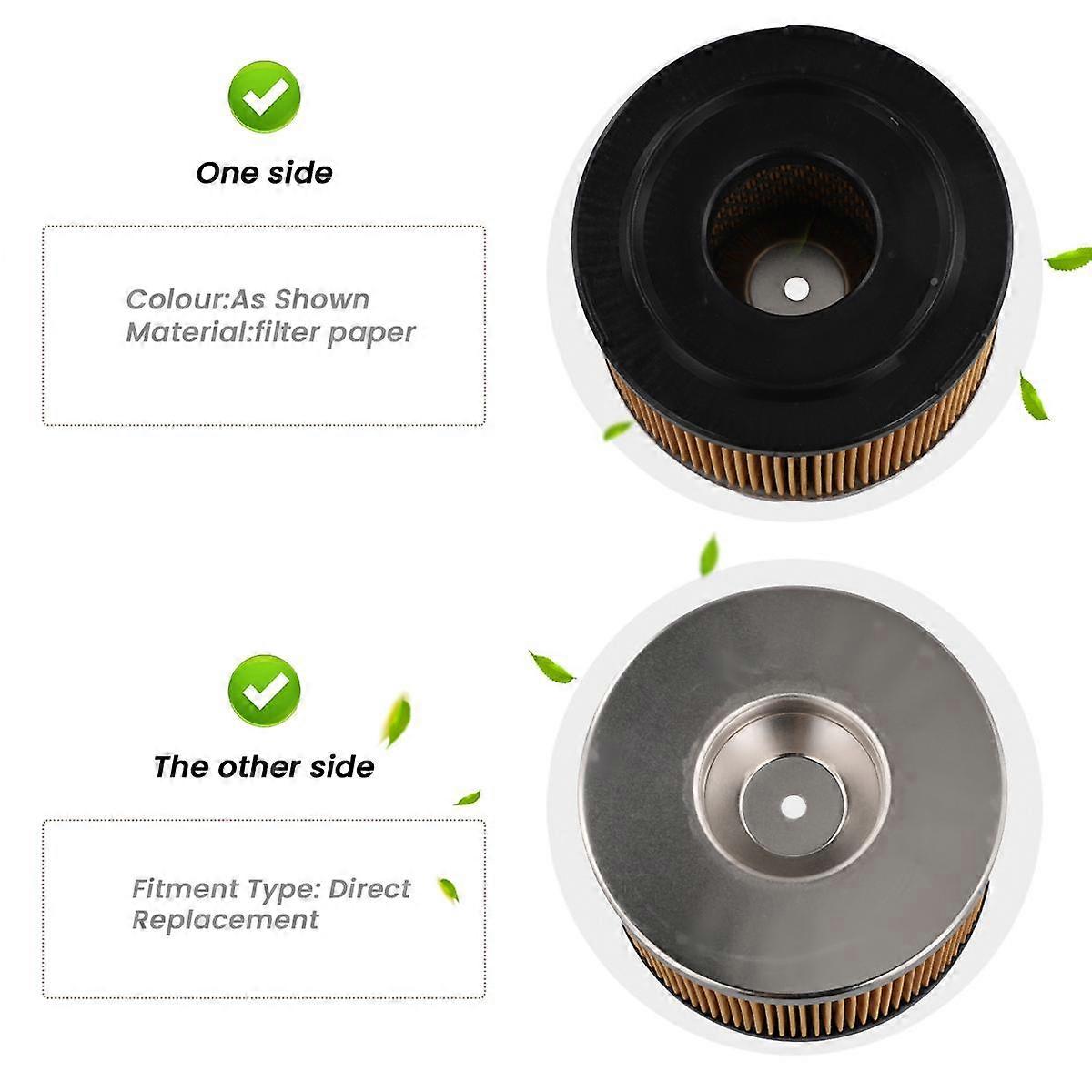 One side

Colour:As Shown
Material:filter paper

The other side

Fitment Type: Direct Replacement