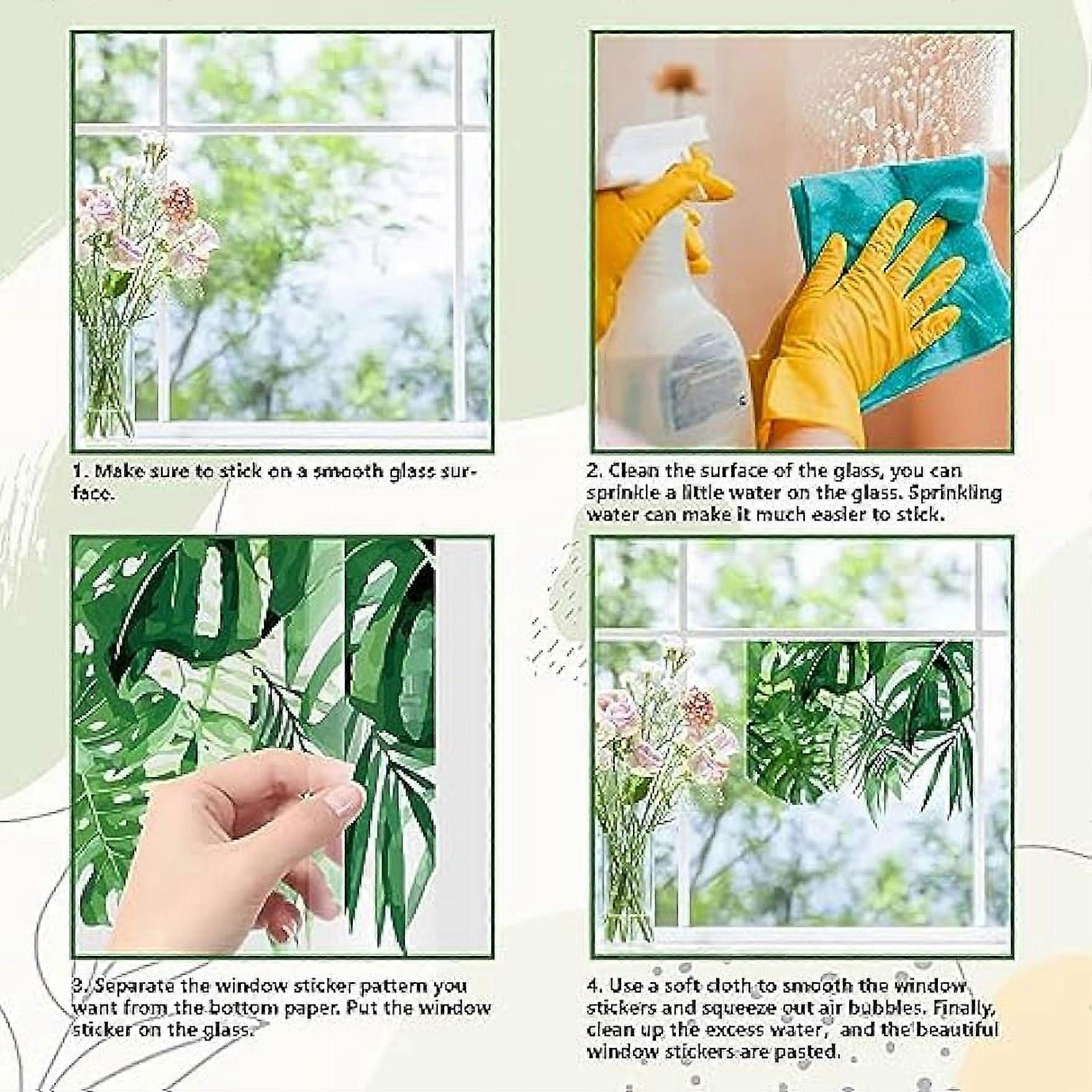 1. Make sure to stick on a smooth glass surface.

2. Clean the surface of the glass, you can sprinkle a little water on the glass. Sprinkling water can make it much easier to stick.

3. Separate the window sticker pattern you want from the bottom paper. Put the window sticker on the glass.

4. Use a soft cloth to smooth the window stickers and squeeze out air bubbles. Finally, clean up the excess water, and the beautiful window stickers are pasted.