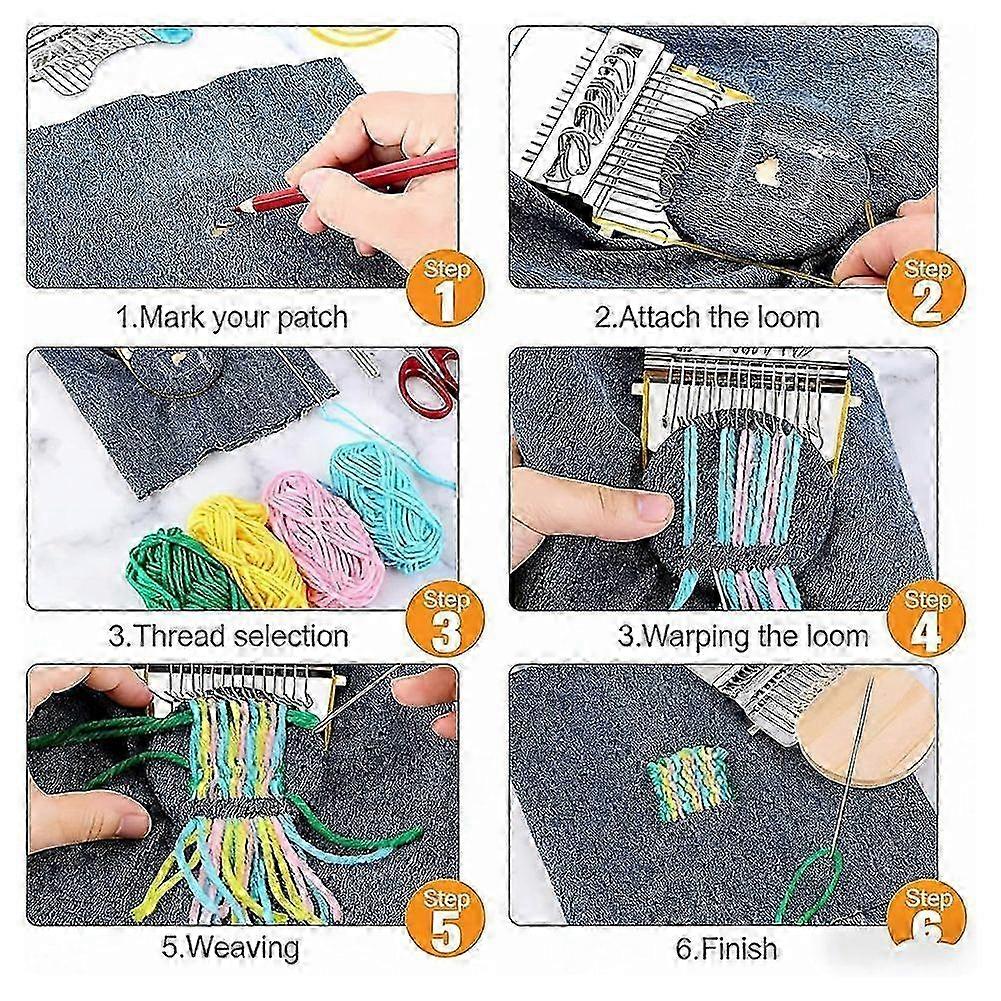 Step 1
1.Mark your patch

Step 2
2.Attach the loom

Step 3
3.Thread selection

Step 4
3.Warping the loom

Step 5
5.Weaving

Step 6
6.Finish