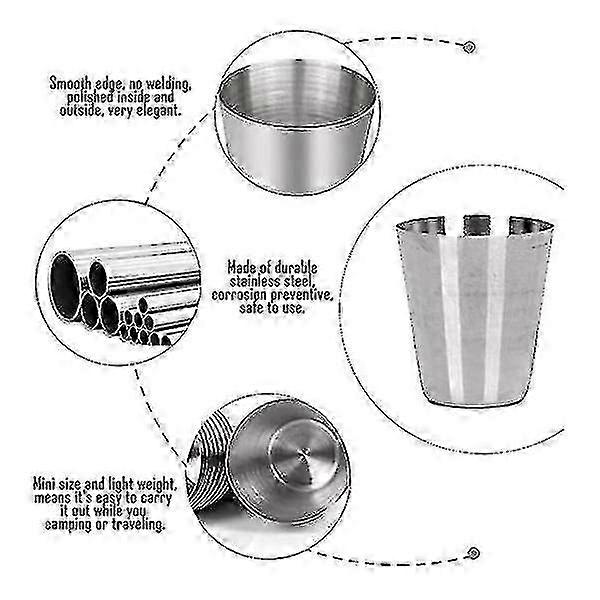 Smooth edge, no welding, polished inside and outside, very elegant.

Made of durable stainless steel, corrosion preventive, safe to use.

Mini size and light weight, means it's easy to carry it out while you camping or traveling.