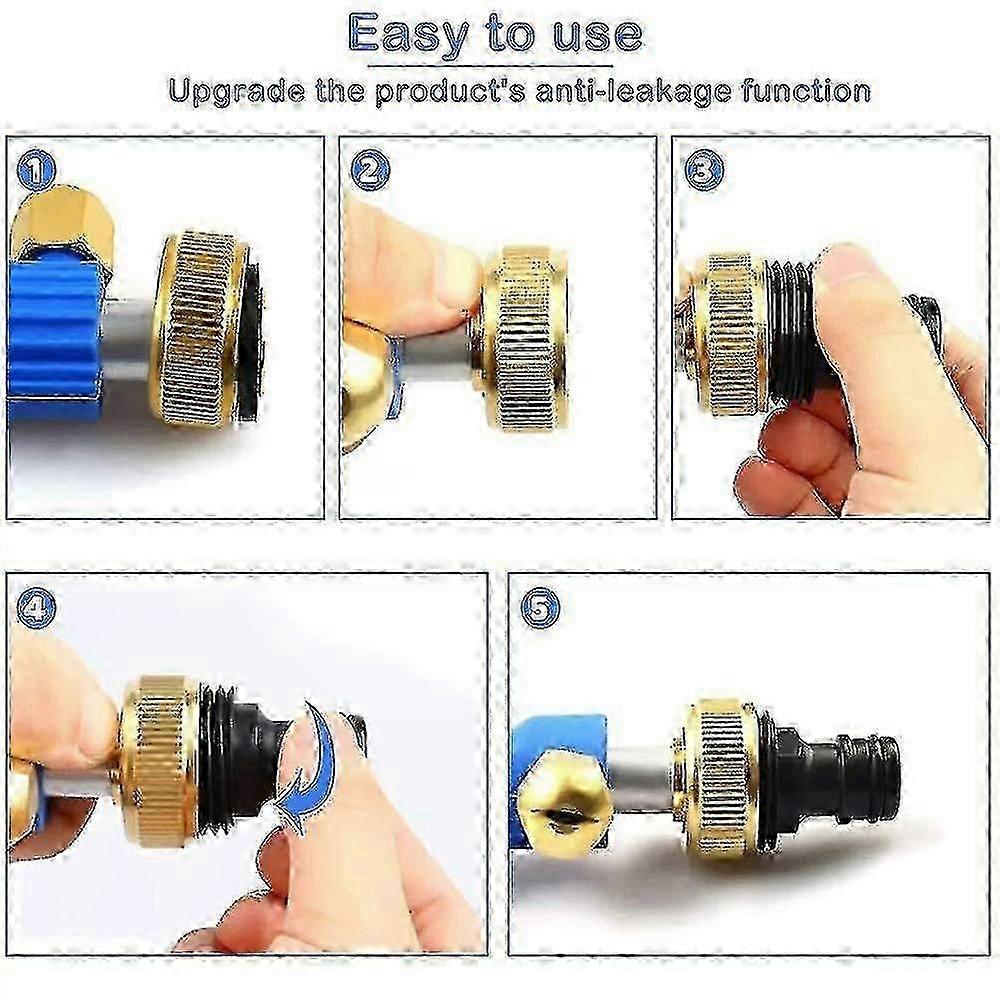 Easy to use

Upgrade the product's anti-leakage function

1

2

3

4

5