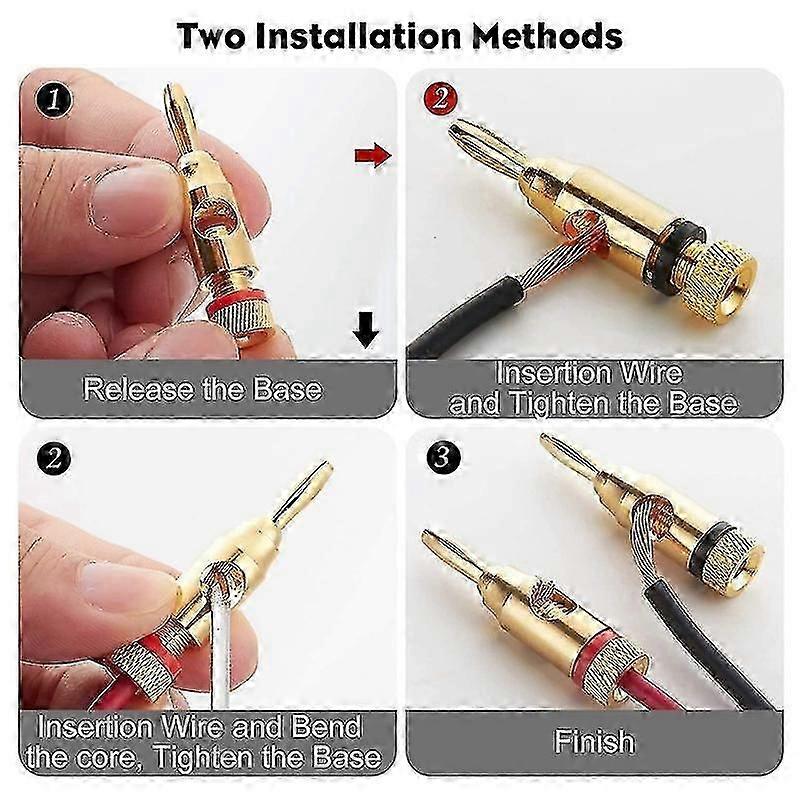 Two Installation Methods

1

Release the Base

2

Insertion Wire and Tighten the Base

2

Insertion Wire and Bend the core, Tighten the Base

3

Finish