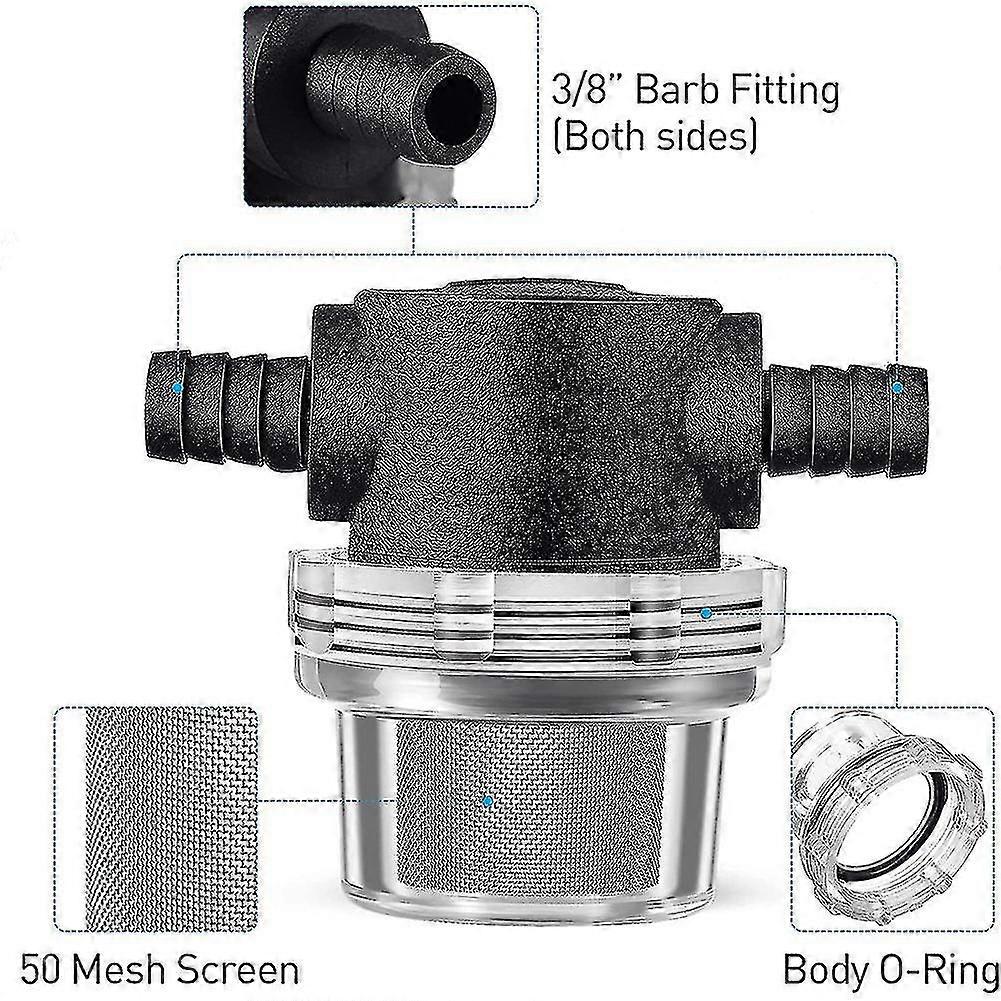 3/8" Barb Fitting
(Both sides)

50 Mesh Screen

Body O-Ring