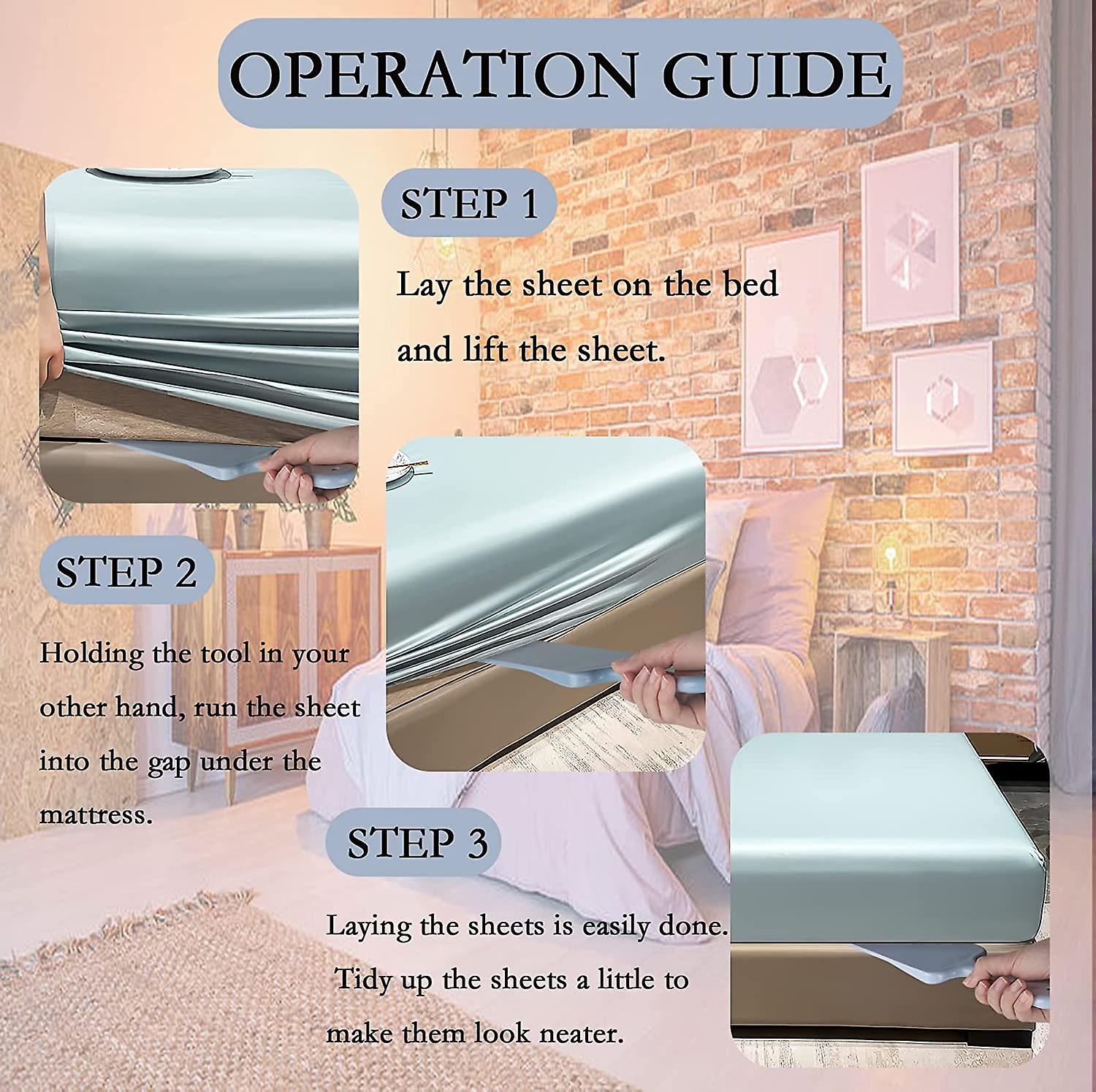 OPERATION GUIDE

STEP 1

Lay the sheet on the bed and lift the sheet.

STEP 2

Holding the tool in your other hand, run the sheet into the gap under the mattress.

STEP 3

Laying the sheets is easily done. Tidy up the sheets a little to make them look neater.