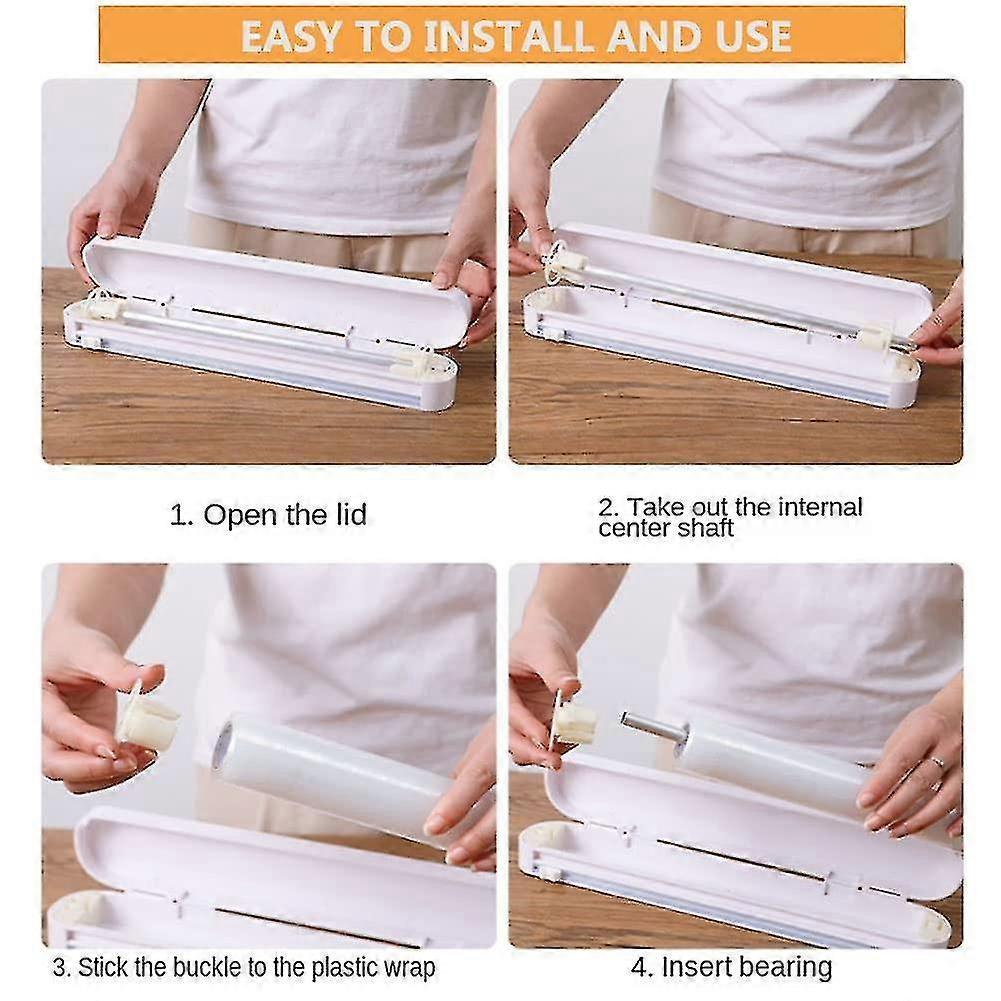 EASY TO INSTALL AND USE

1. Open the lid

2. Take out the internal center shaft

3. Stick the buckle to the plastic wrap

4. Insert bearing