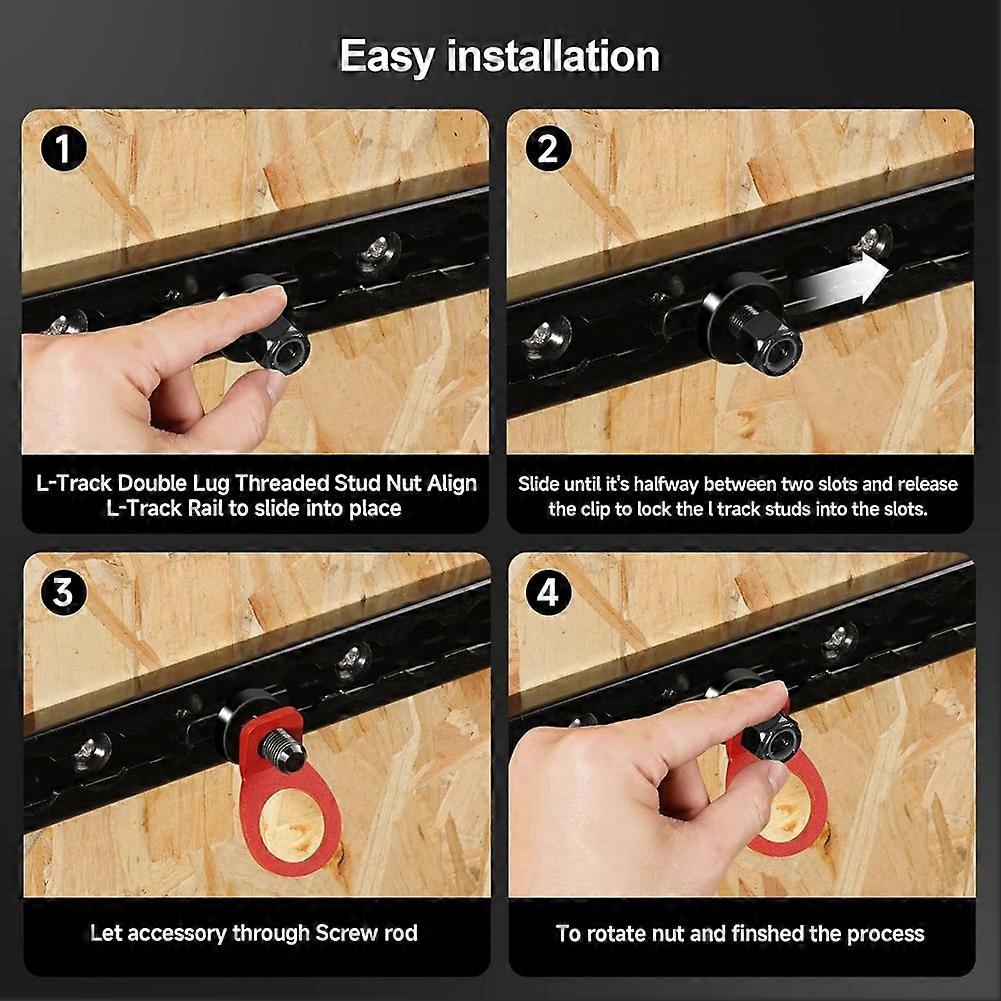 Easy installation

1

L-Track Double Lug Threaded Stud Nut Align L-Track Rail to slide into place

2

Slide until it's halfway between two slots and release the clip to lock the l track studs into the slots.

3

Let accessory through Screw rod

4

To rotate nut and finshed the process