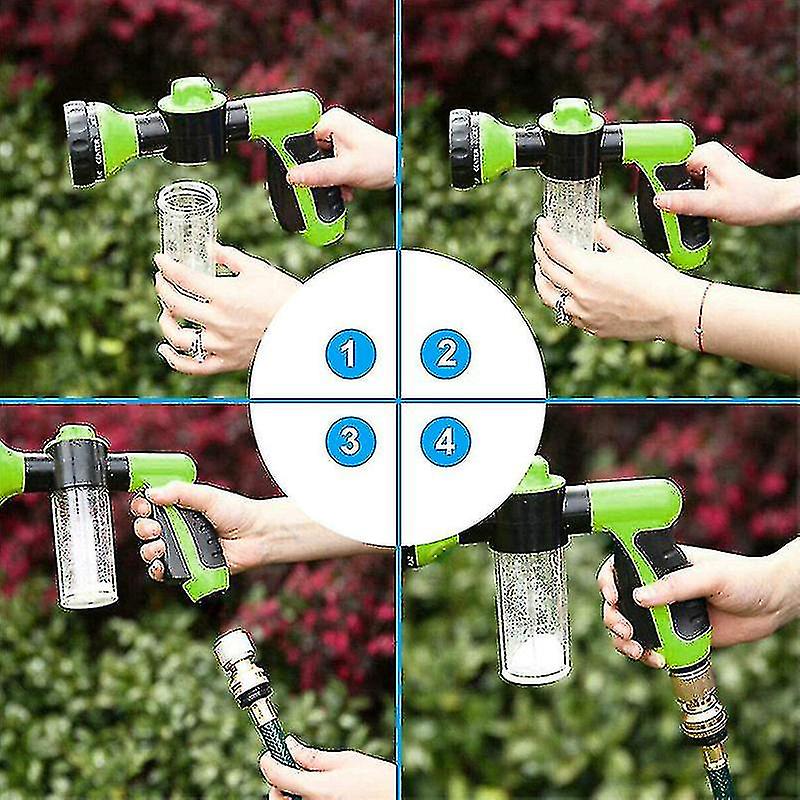 1
2
3
4