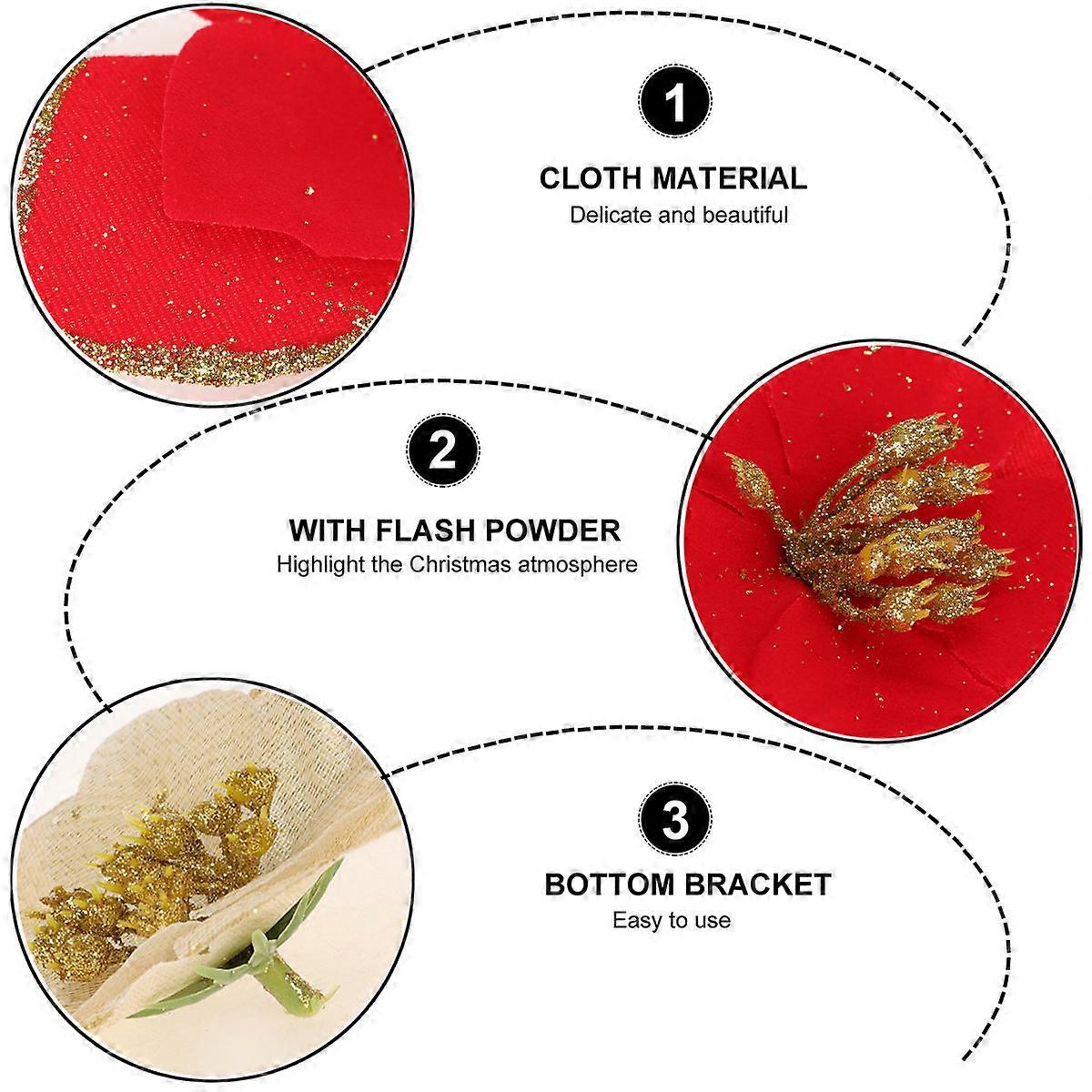 1

CLOTH MATERIAL
Delicate and beautiful

2

WITH FLASH POWDER
Highlight the Christmas atmosphere

3

BOTTOM BRACKET
Easy to use