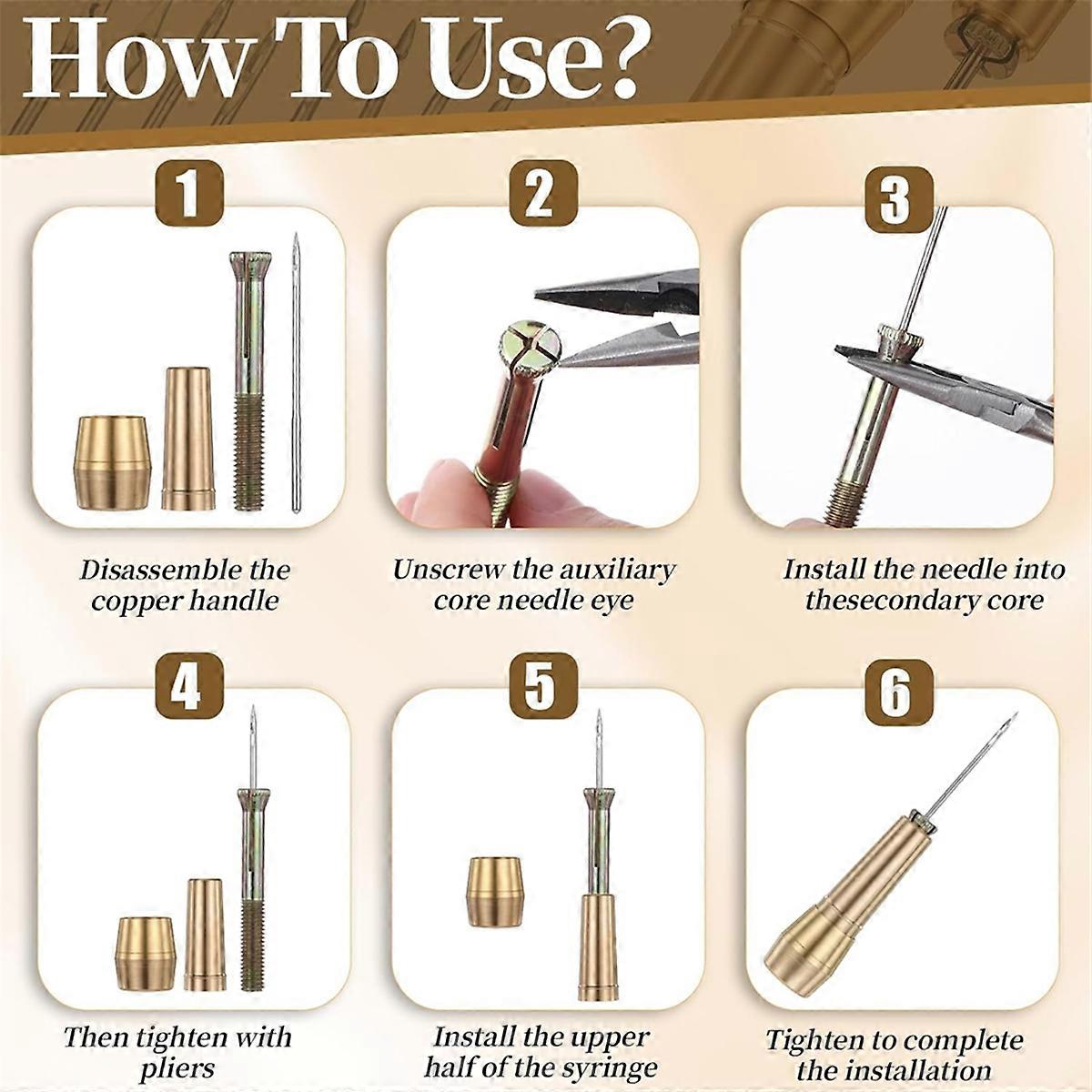 How To Use?

1

Disassemble the copper handle

2

Unscrew the auxiliary core needle eye

3

Install the needle into thesecondary core

4

Then tighten with pliers

5

Install the upper half of the syringe

6

Tighten to complete the installation