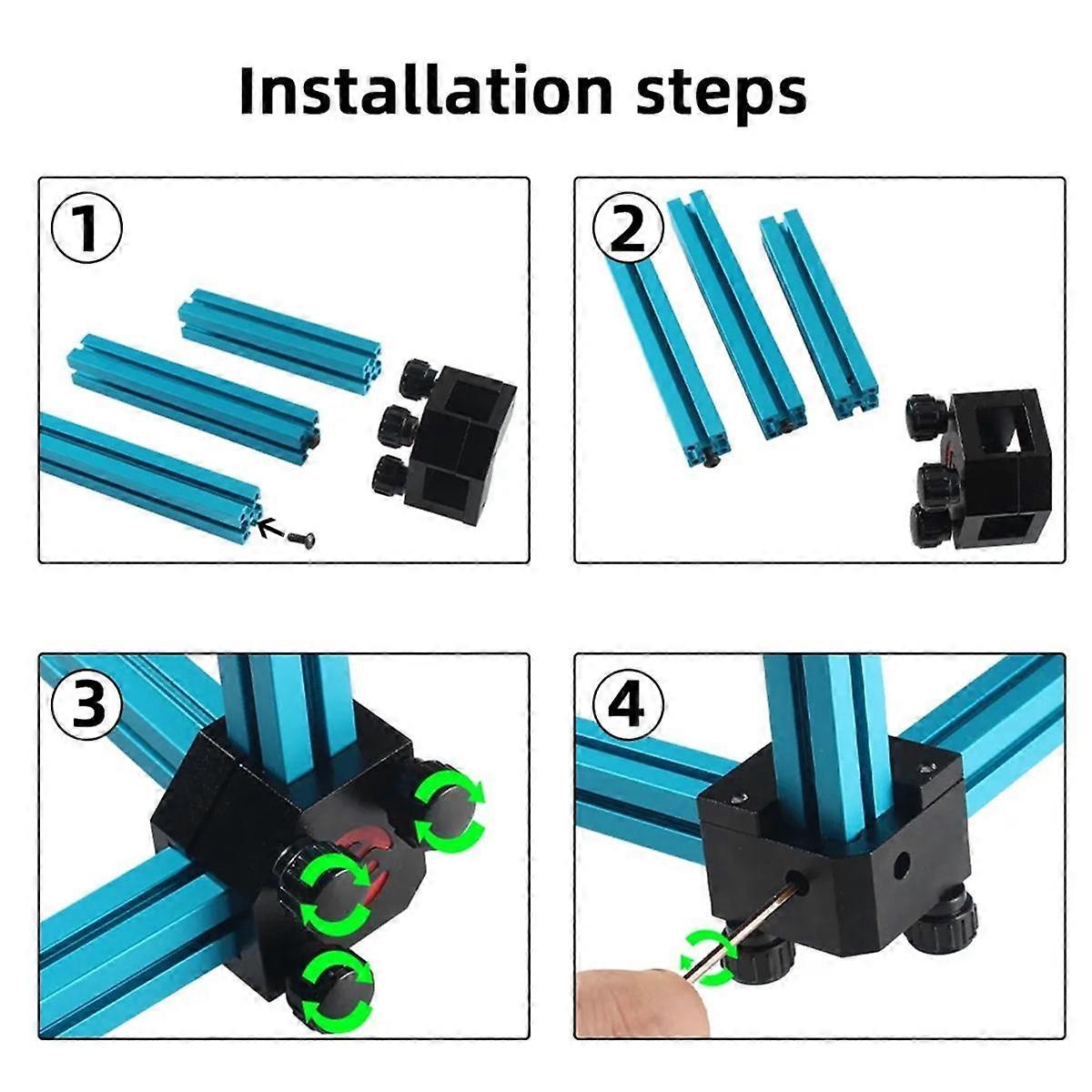 Installation steps

①

②

③

④