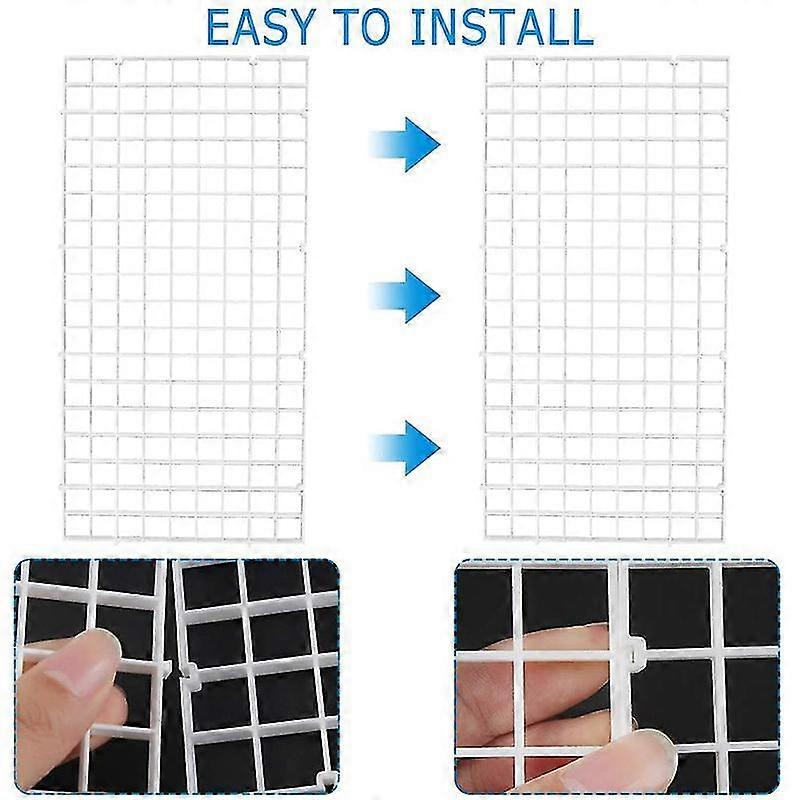 EASY TO INSTALL