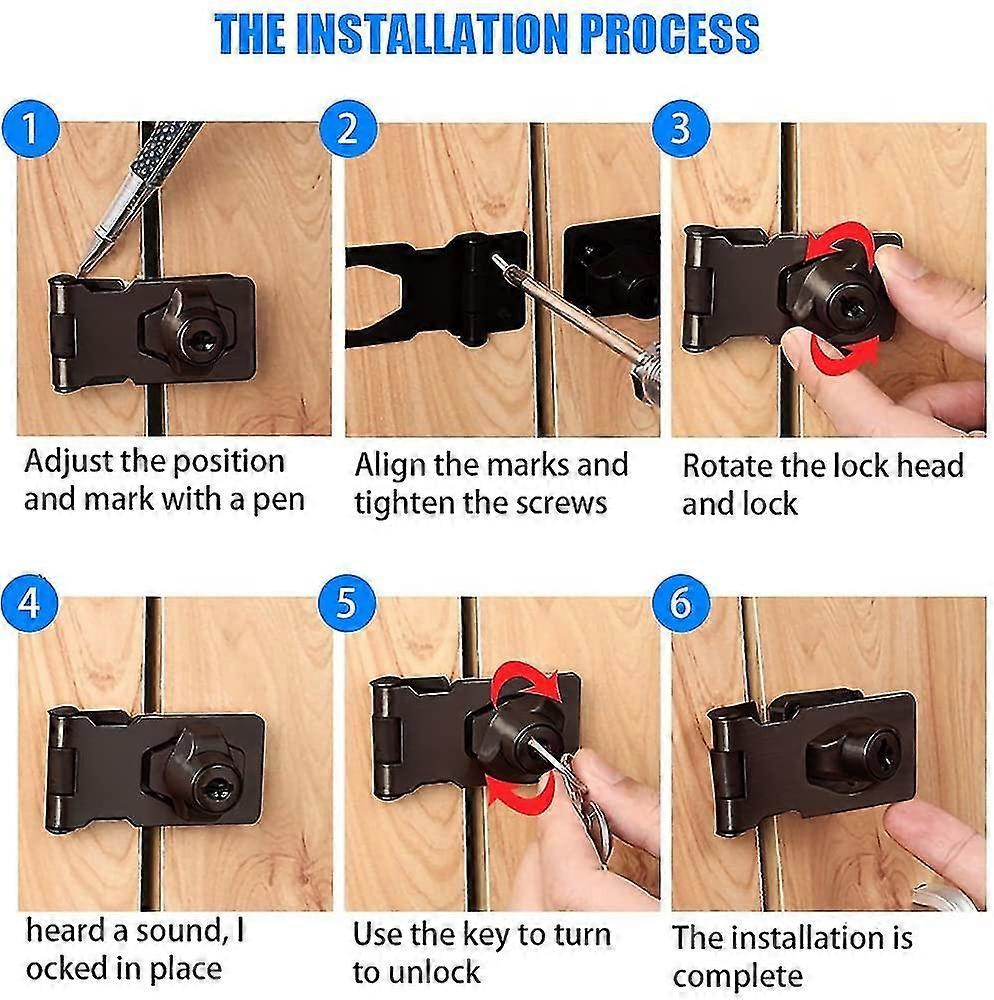 THE INSTALLATION PROCESS

1

Adjust the position and mark with a pen

2

Align the marks and tighten the screws

3

Rotate the lock head and lock

4

heard a sound, l ocked in place

5

Use the key to turn to unlock

6

The installation is complete