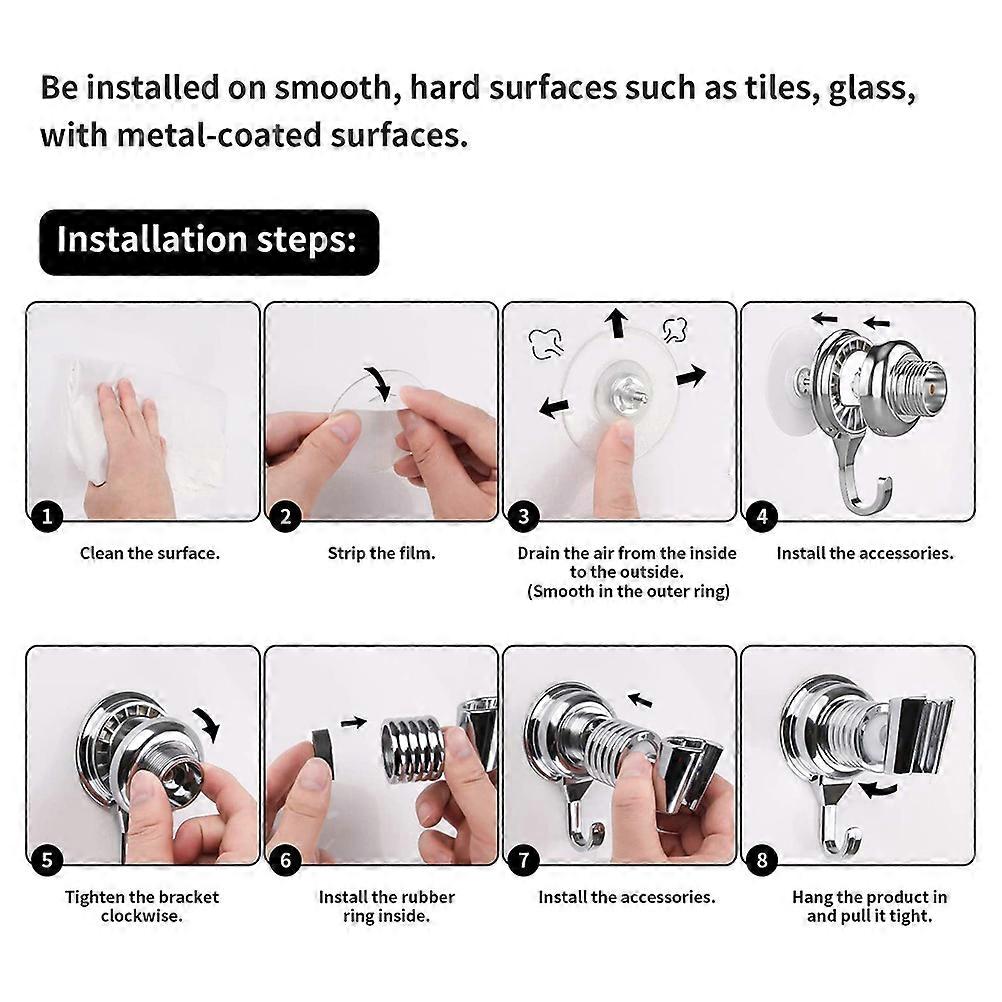 Be installed on smooth, hard surfaces such as tiles, glass, with metal-coated surfaces.

Installation steps:

1
Clean the surface.

2
Strip the film.

3
Drain the air from the inside to the outside.
(Smooth in the outer ring)

4
Install the accessories.

5
Tighten the bracket clockwise.

6
Install the rubber ring inside.

7
Install the accessories.

8
Hang the product in and pull it tight.