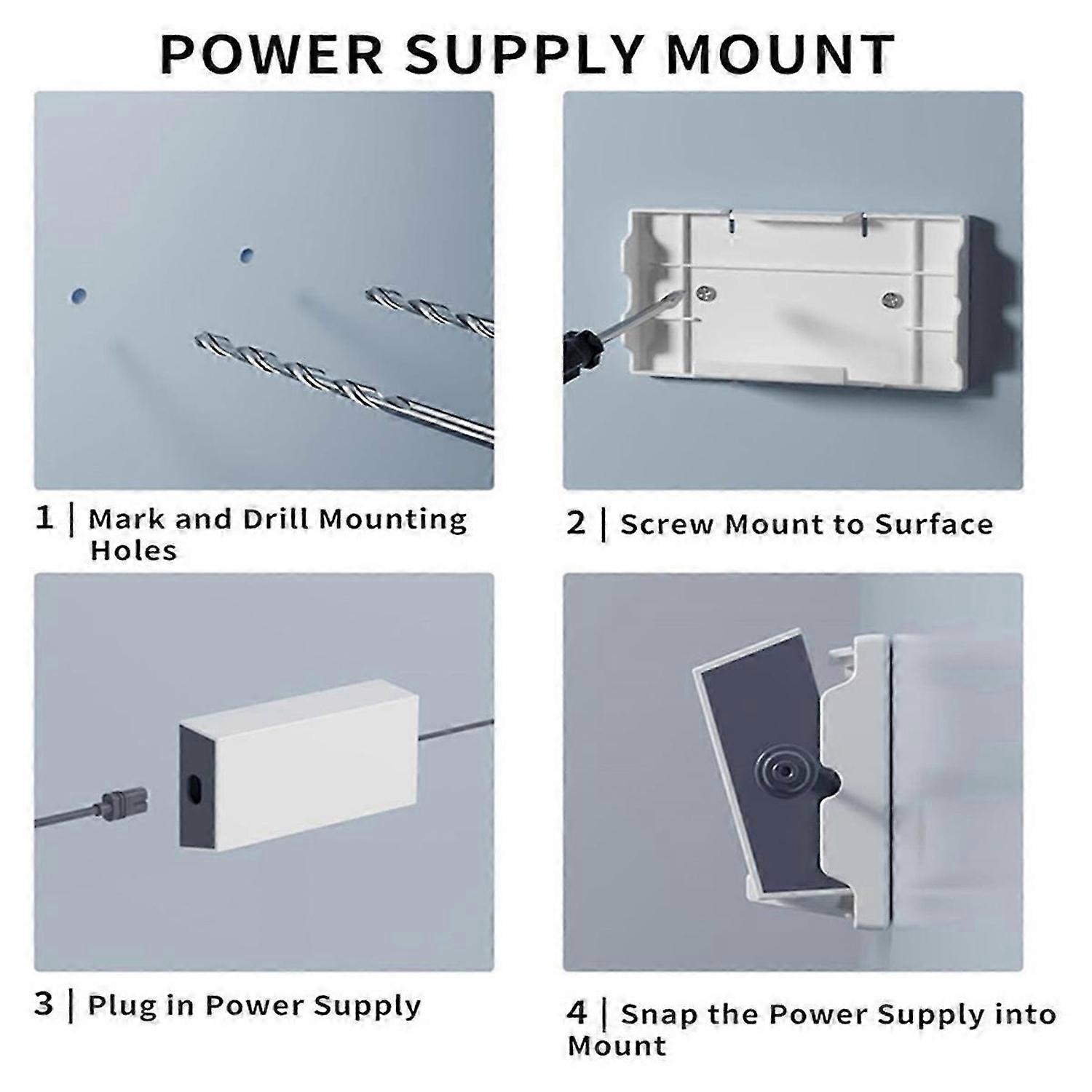 POWER SUPPLY MOUNT

1 | Mark and Drill Mounting Holes

2 | Screw Mount to Surface

3 | Plug in Power Supply

4 | Snap the Power Supply into Mount