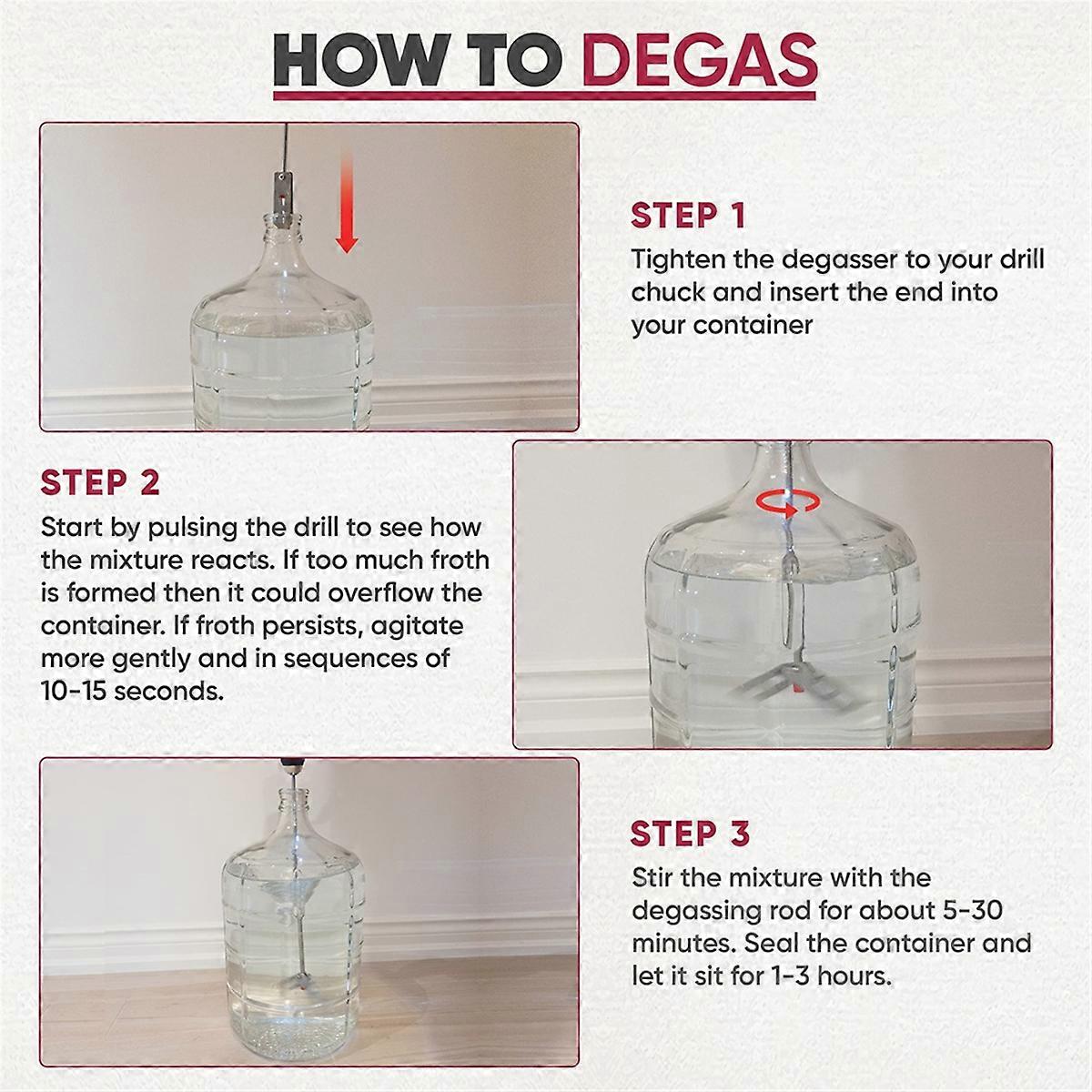 HOW TO DEGAS

STEP 1

Tighten the degasser to your drill chuck and insert the end into your container

STEP 2

Start by pulsing the drill to see how the mixture reacts. If too much froth is formed then it could overflow the container. If froth persists, agitate more gently and in sequences of 10-15 seconds.

STEP 3

Stir the mixture with the degassing rod for about 5-30 minutes. Seal the container and let it sit for 1-3 hours.