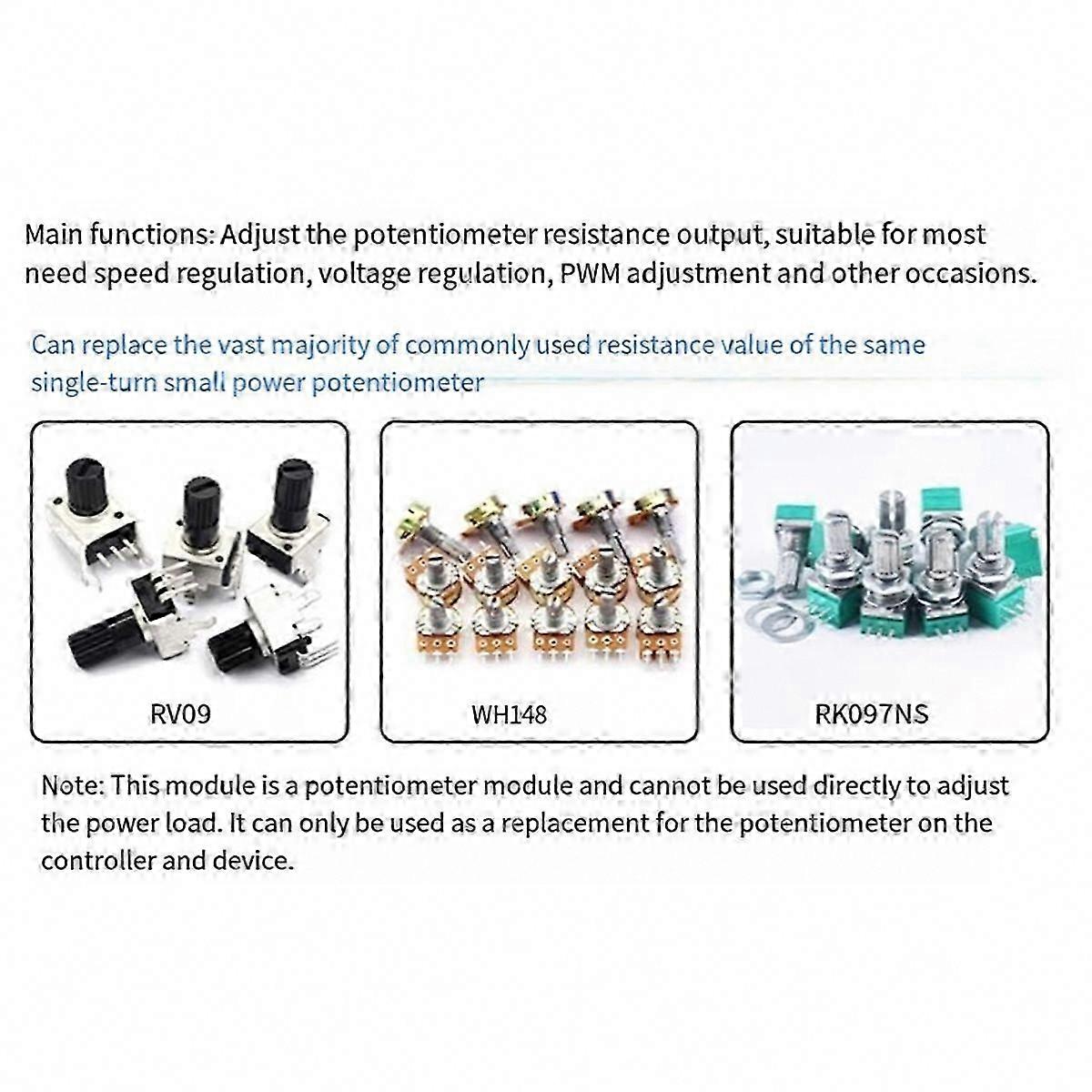 Main functions: Adjust the potentiometer resistance output, suitable for most need speed regulation, voltage regulation, PWM adjustment and other occasions.

Can replace the vast majority of commonly used resistance value of the same single-turn small power potentiometer

RV09

WH148

RK097NS

Note: This module is a potentiometer module and cannot be used directly to adjust the power load. It can only be used as a replacement for the potentiometer on the controller and device.