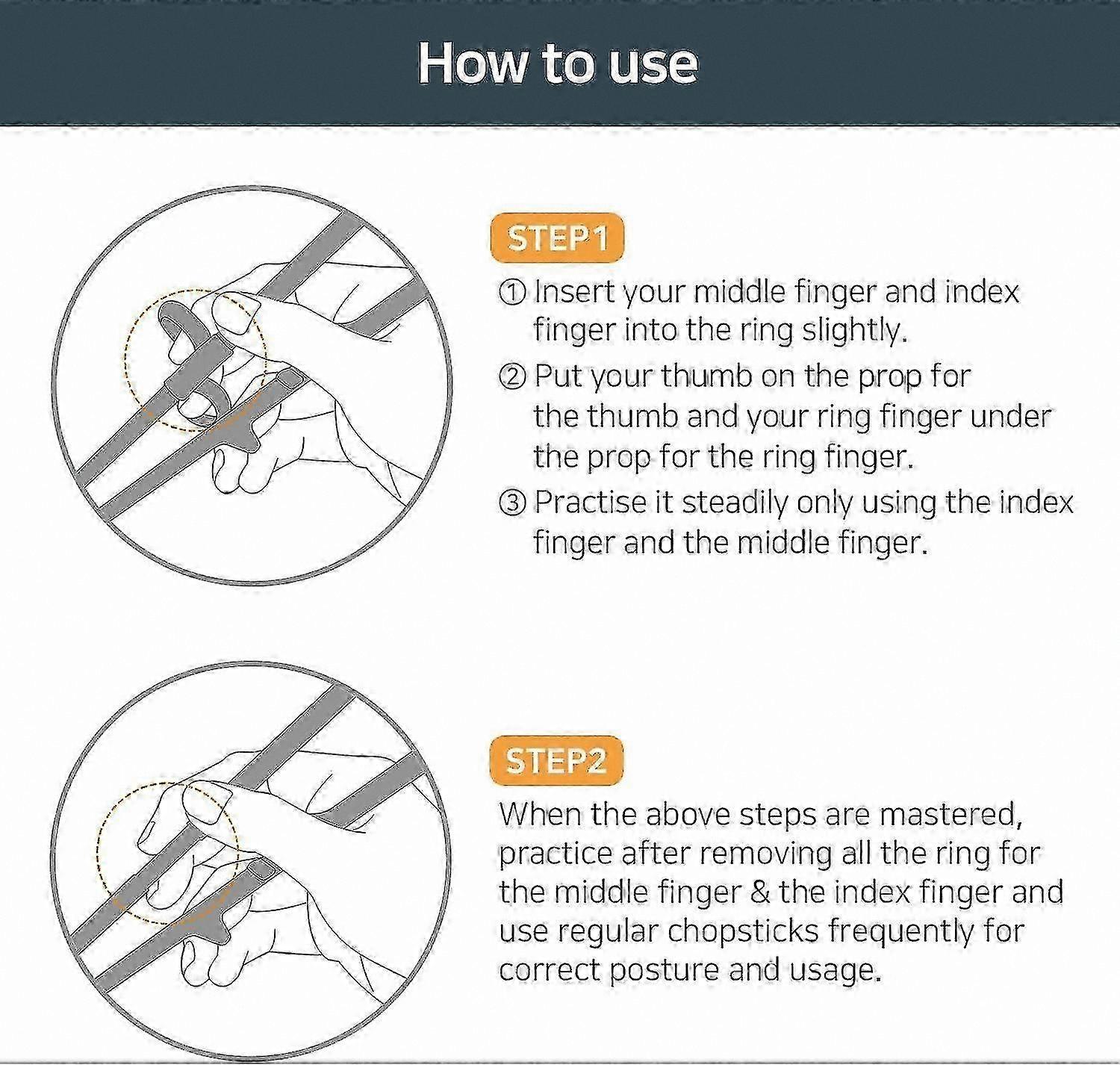 How to use

STEP1

① Insert your middle finger and index finger into the ring slightly.

② Put your thumb on the prop for the thumb and your ring finger under the prop for the ring finger.

③ Practise it steadily only using the index finger and the middle finger.

STEP2

When the above steps are mastered, practice after removing all the ring for the middle finger & the index finger and use regular chopsticks frequently for correct posture and usage.