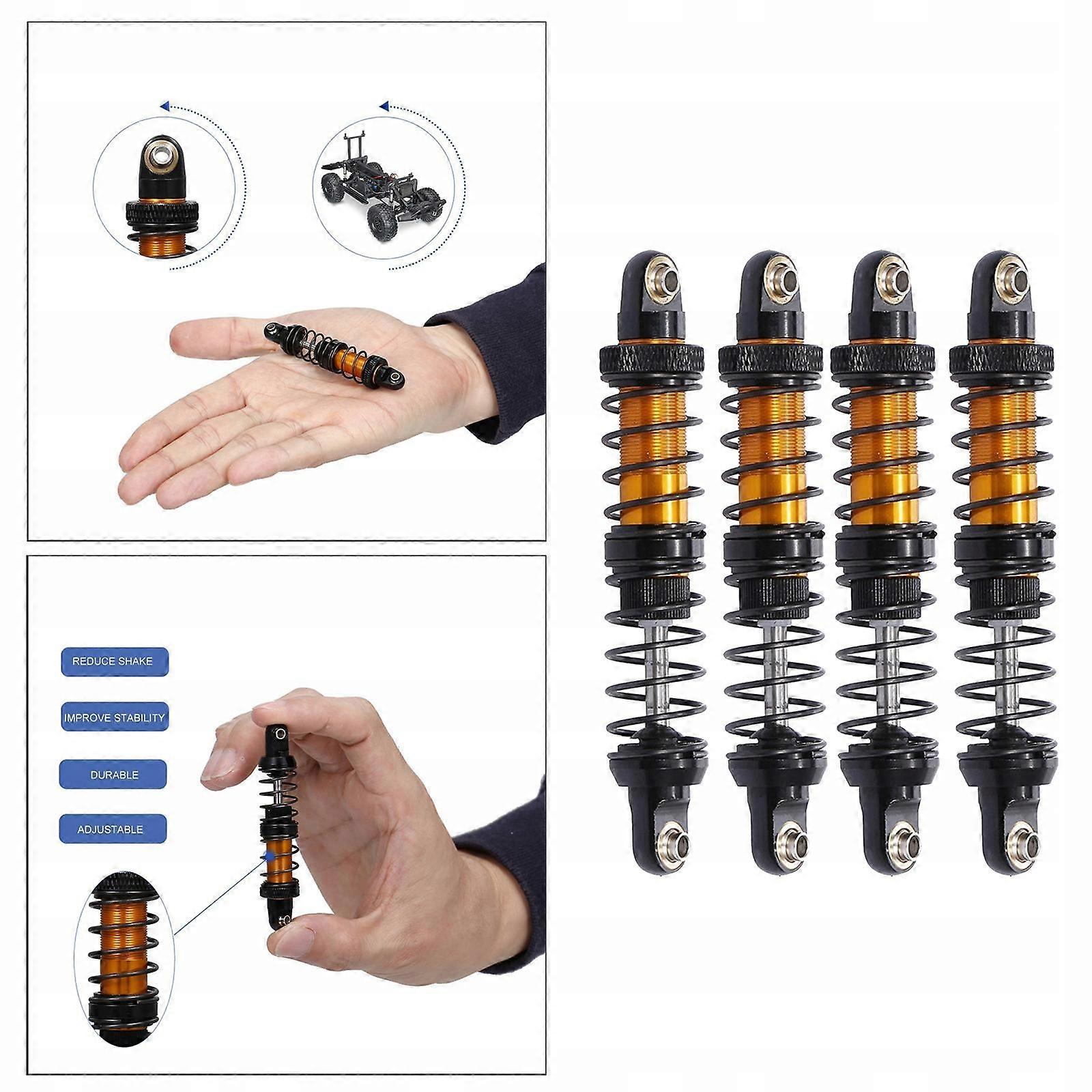 REDUCE SHAKE

IMPROVE STABILITY

DURABLE

ADJUSTABLE