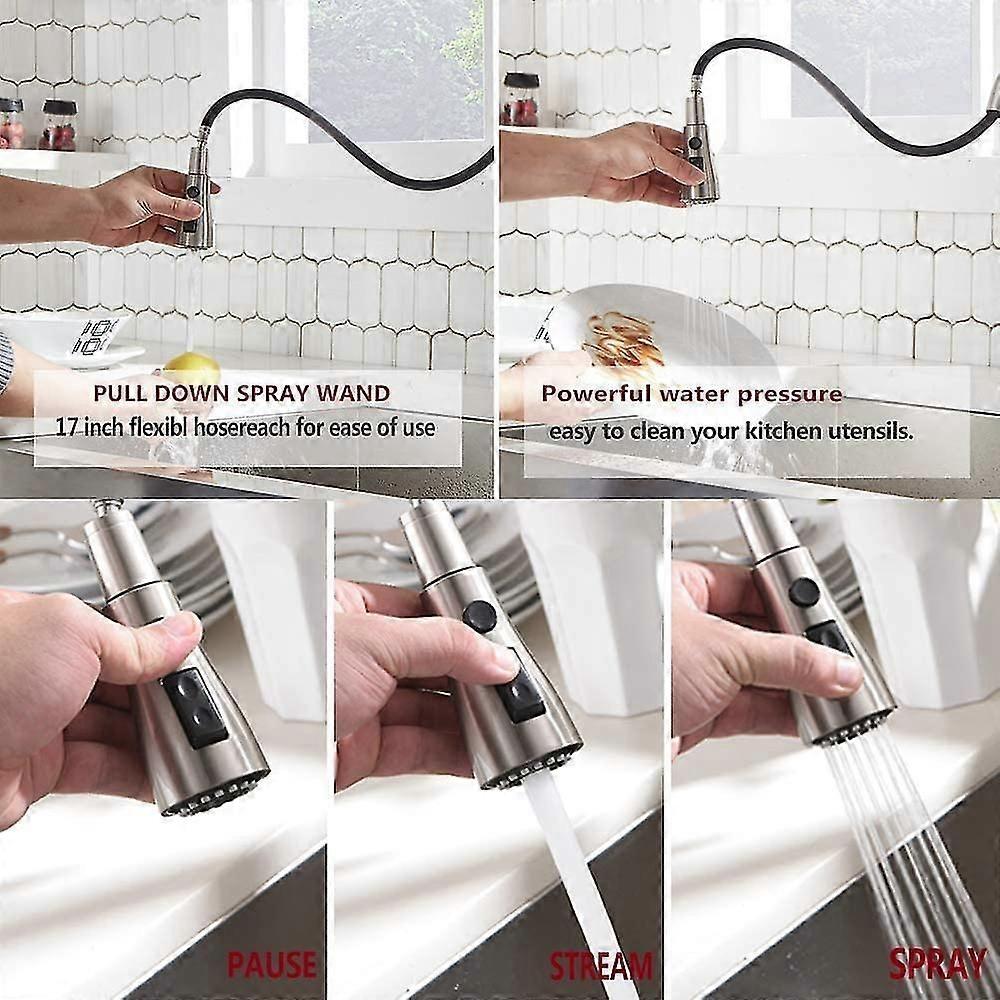 PULL DOWN SPRAY WAND
17 inch flexibl hosereach for ease of use

Powerful water pressure
easy to clean your kitchen utensils.

PAUSE

STREAM

SPRAY