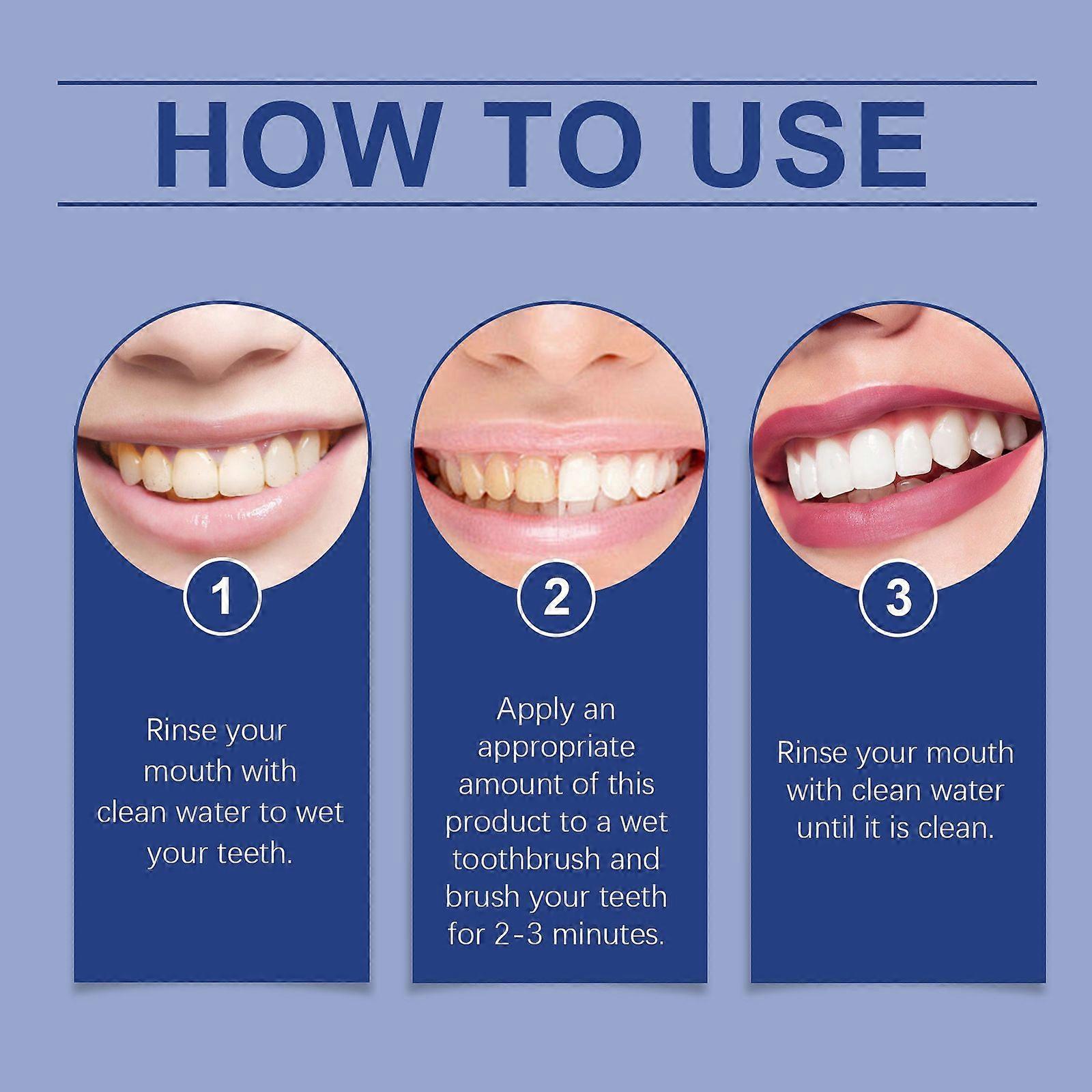 HOW TO USE

1

Rinse your mouth with clean water to wet your teeth.

2

Apply an appropriate amount of this product to a wet toothbrush and brush your teeth for 2-3 minutes.

3

Rinse your mouth with clean water until it is clean.