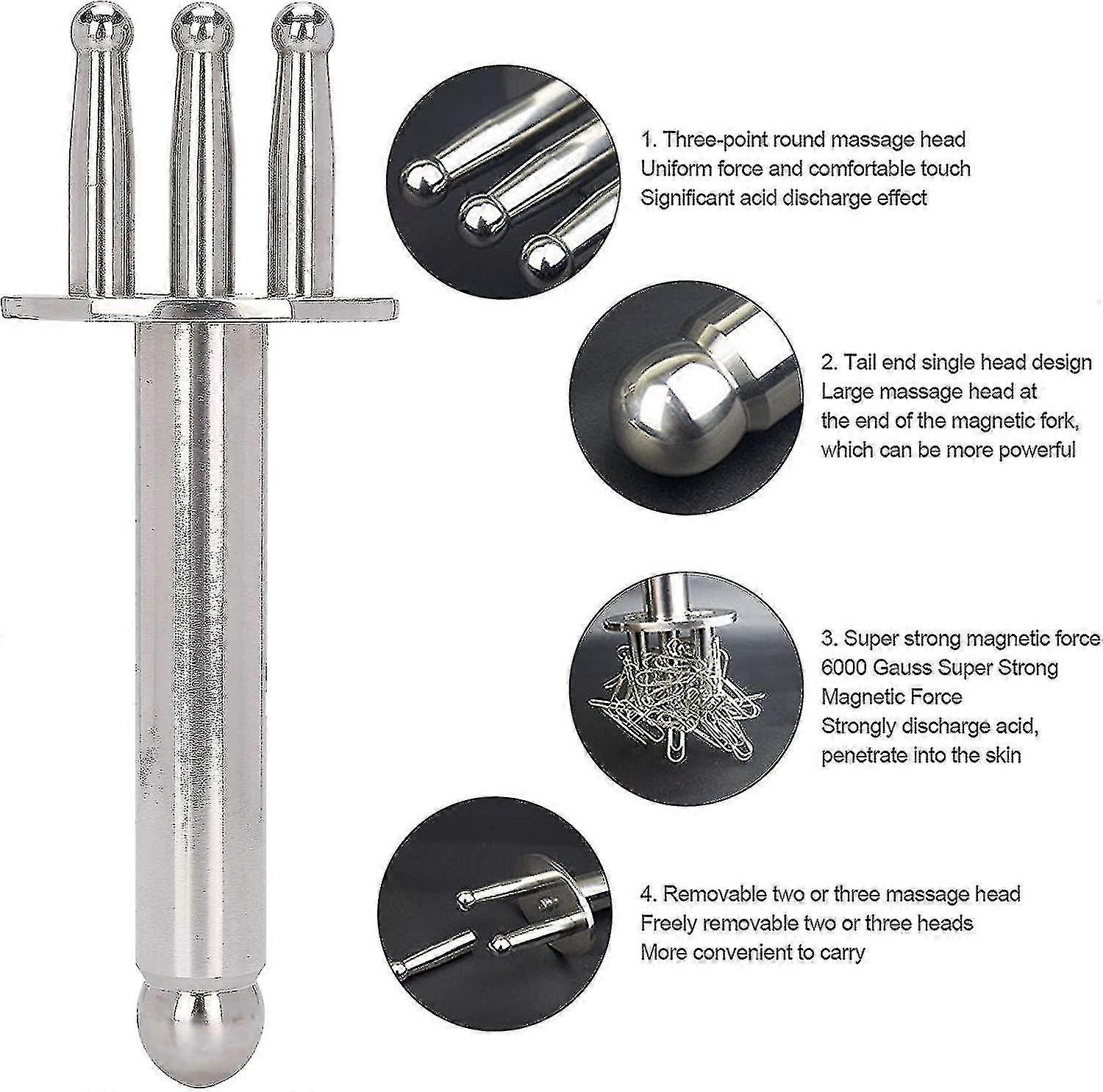 1. Three-point round massage head
Uniform force and comfortable touch
Significant acid discharge effect

2. Tail end single head design
Large massage head at
the end of the magnetic fork,
which can be more powerful

3. Super strong magnetic force
6000 Gauss Super Strong
Magnetic Force
Strongly discharge acid,
penetrate into the skin

4. Removable two or three massage head
Freely removable two or three heads
More convenient to carry