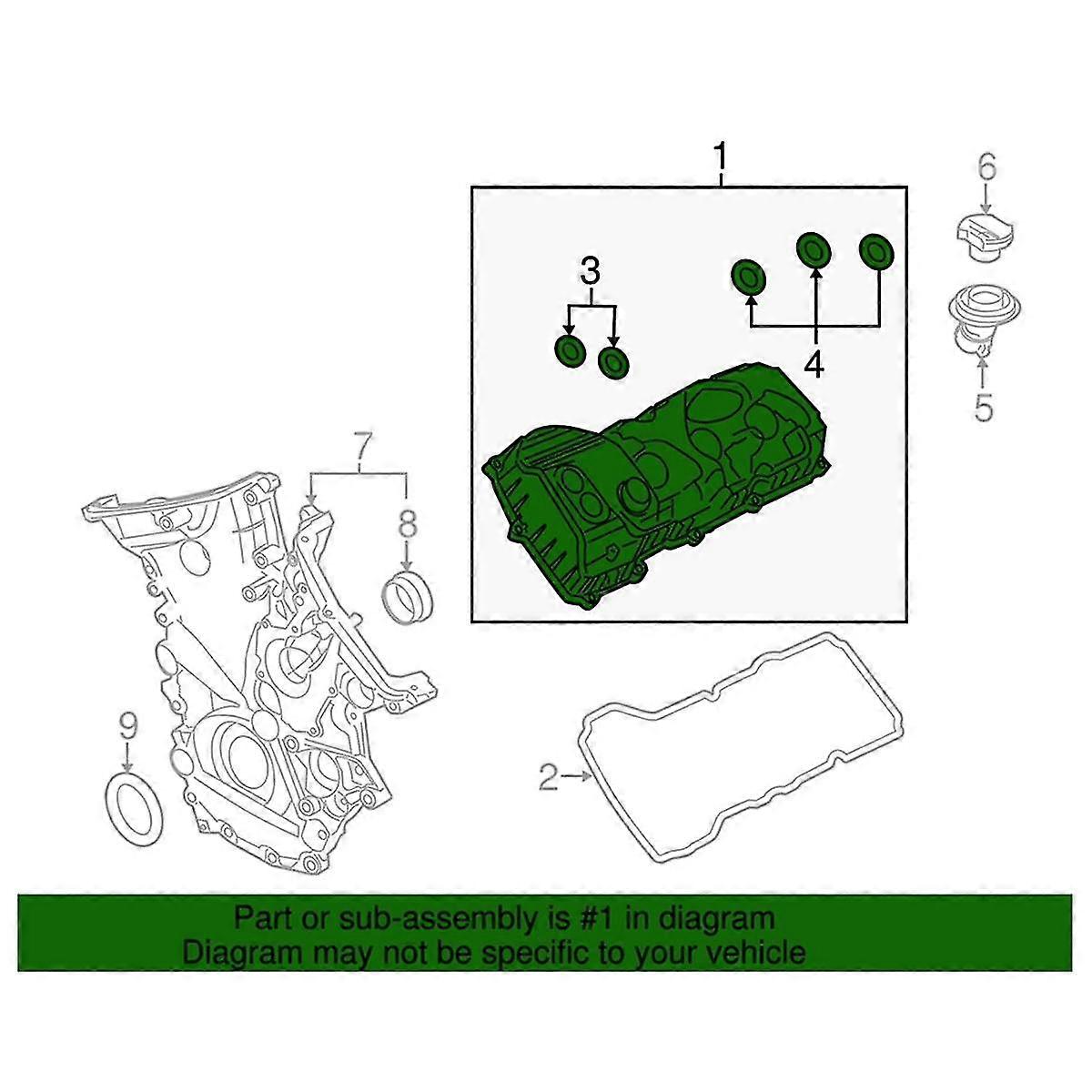 1

6

3

4

5

7

8

9

2

Part or sub-assembly is #1 in diagram
Diagram may not be specific to your vehicle